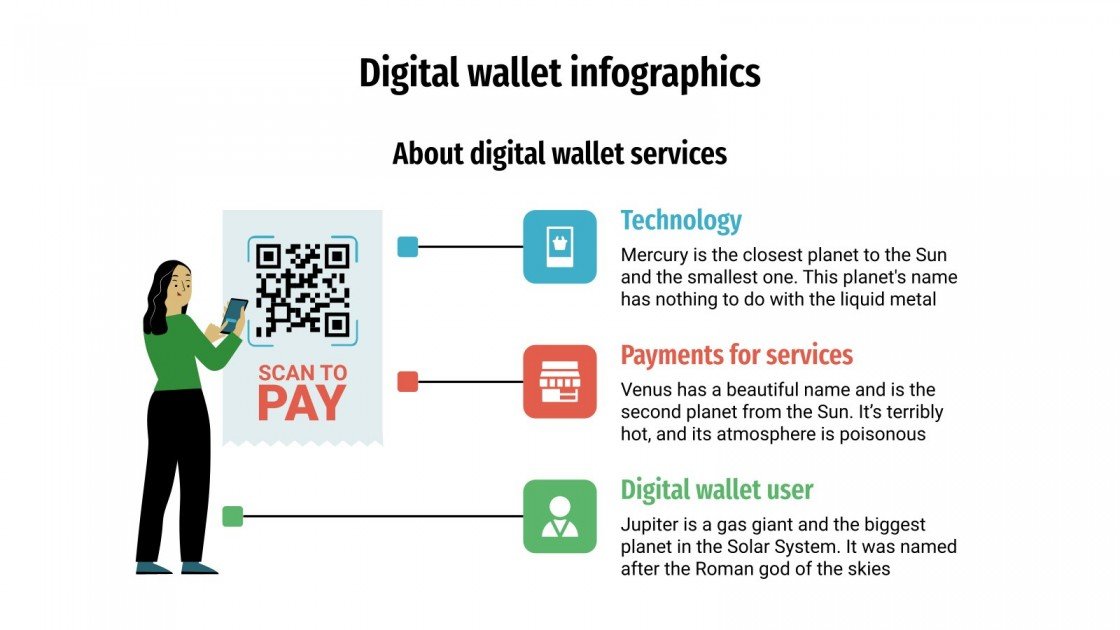 Digital wallet infographics

About digital wallet services

SCAN TO PAY

Technology

Mercury is the closest planet to the Sun and the smallest one. This planet's name has nothing to do with the liquid metal

Payments for services

Venus has a beautiful name and is the second planet from the Sun. It's terribly hot, and its atmosphere is poisonous

Digital wallet user

Jupiter is a gas giant and the biggest planet in the Solar System. It was named after the Roman god of the skies