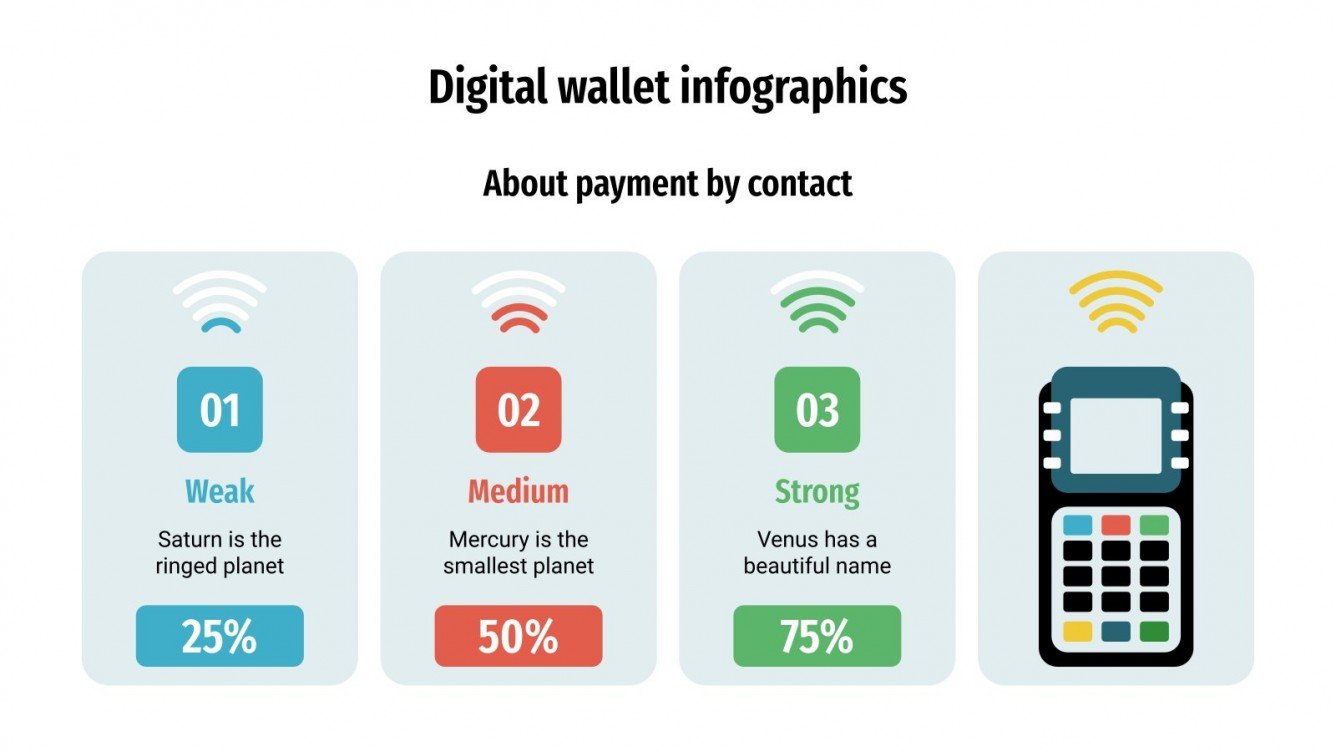 Digital wallet infographics

About payment by contact

01

Weak

Saturn is the ringed planet

25%

02

Medium

Mercury is the smallest planet

50%

03

Strong

Venus has a beautiful name

75%