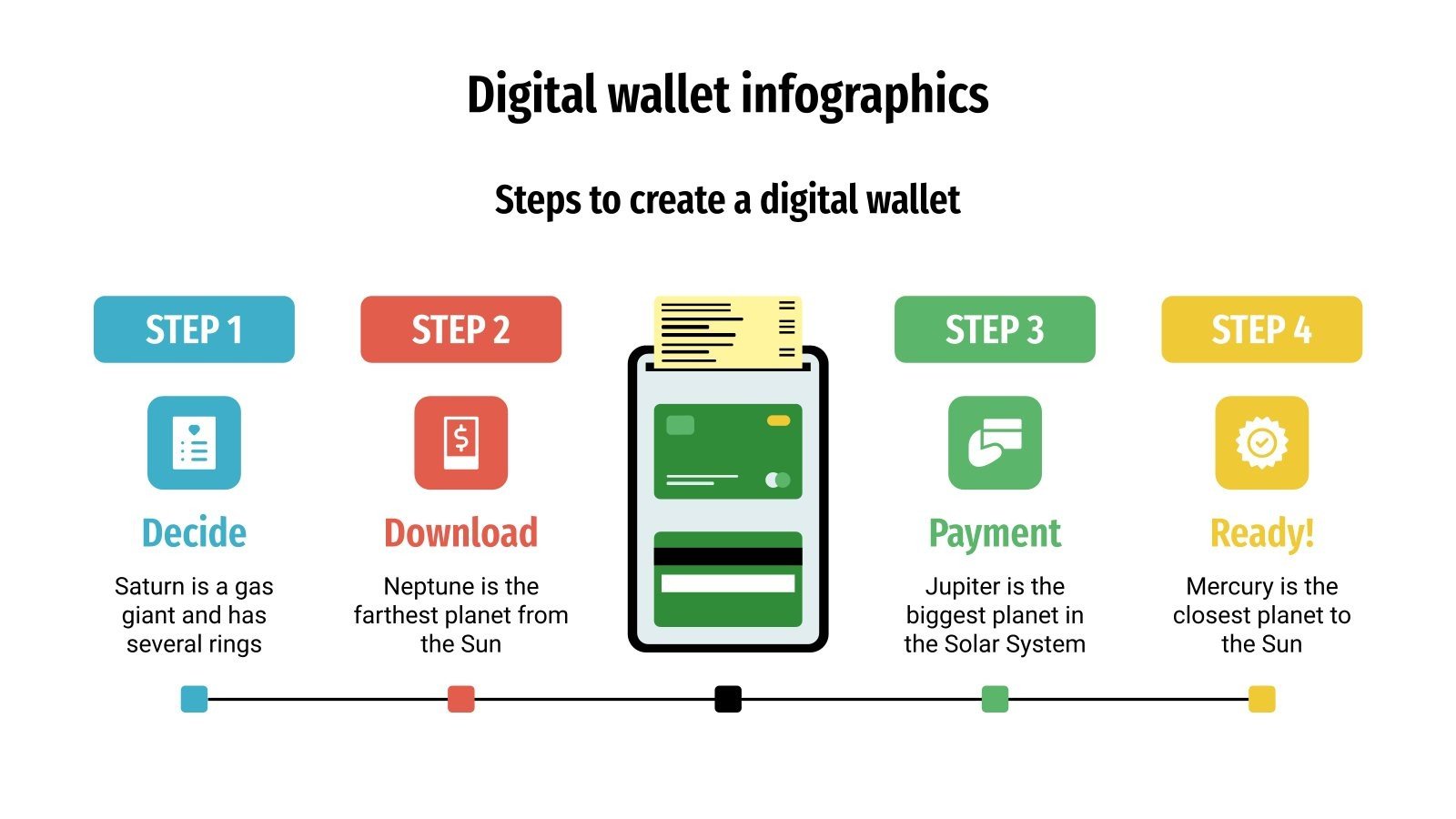 Digital wallet infographics

Steps to create a digital wallet

STEP 1

Decide

Saturn is a gas giant and has several rings

STEP 2

Download

Neptune is the farthest planet from the Sun

STEP 3

Payment

Jupiter is the biggest planet in the Solar System

STEP 4

Ready!

Mercury is the closest planet to the Sun