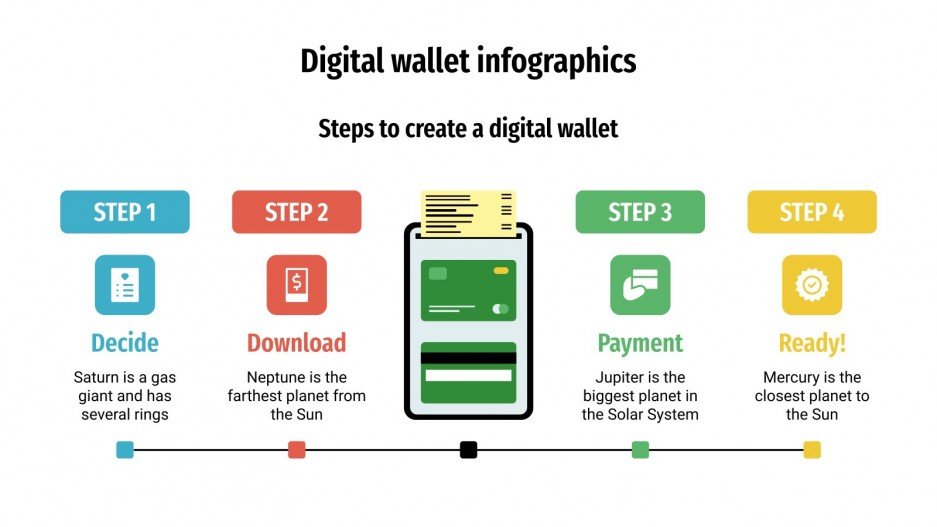 Digital wallet infographics

Steps to create a digital wallet

STEP 1

Decide

Saturn is a gas giant and has several rings

STEP 2

Download

Neptune is the farthest planet from the Sun

STEP 3

Payment

Jupiter is the biggest planet in the Solar System

STEP 4

Ready!

Mercury is the closest planet to the Sun