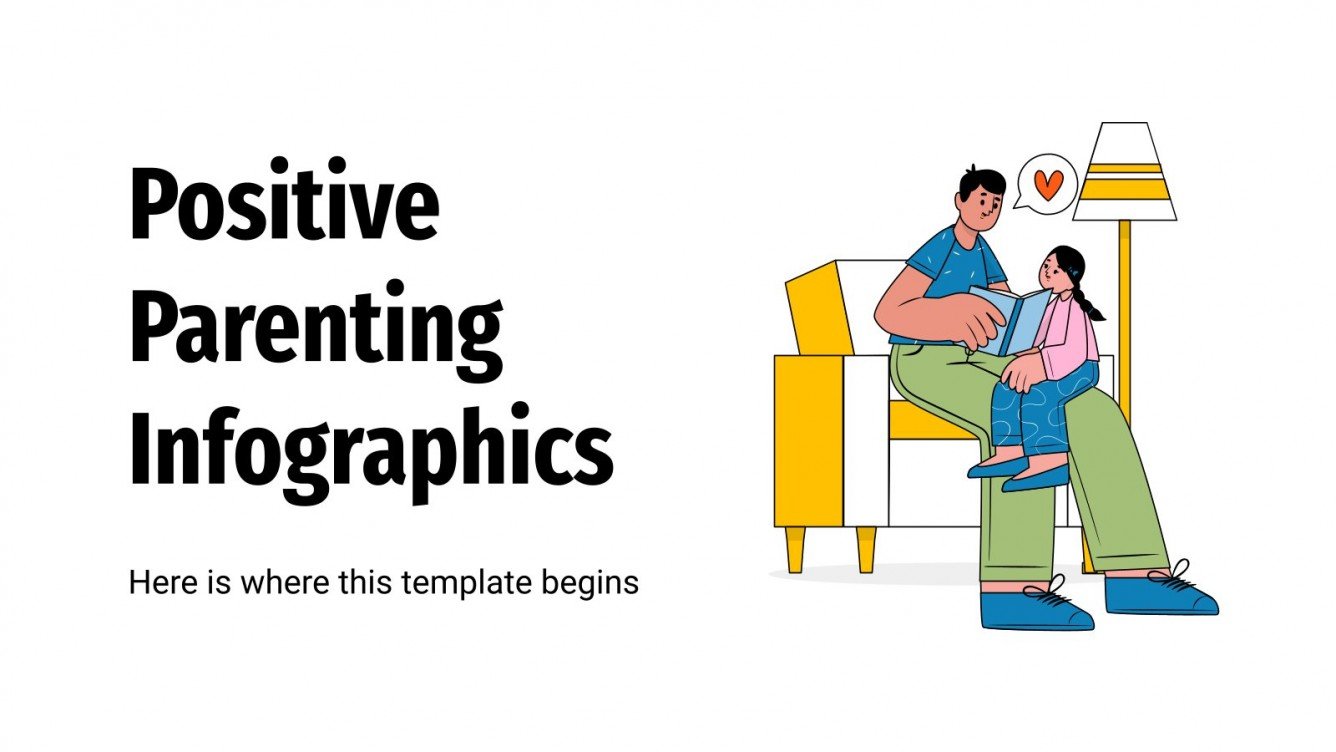 Positive Parenting Infographics

Here is where this template begins