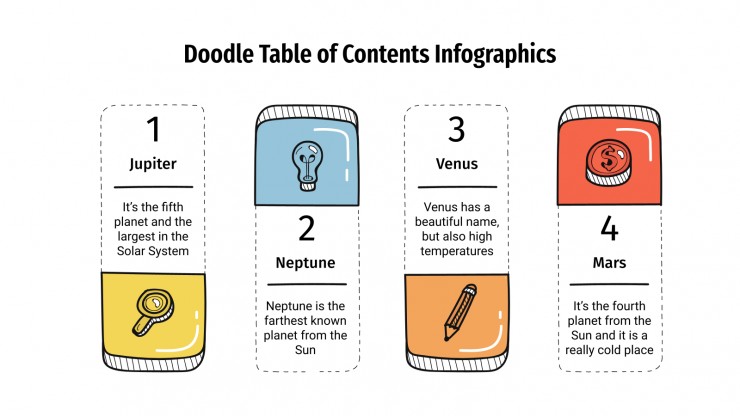 Doodle Table of Contents Infographics

1

Jupiter

It's the fifth planet and the largest in the Solar System

2

Neptune

Neptune is the farthest known planet from the Sun

3

Venus

Venus has a beautiful name, but also high temperatures

4

Mars

It's the fourth planet from the Sun and it is a really cold place