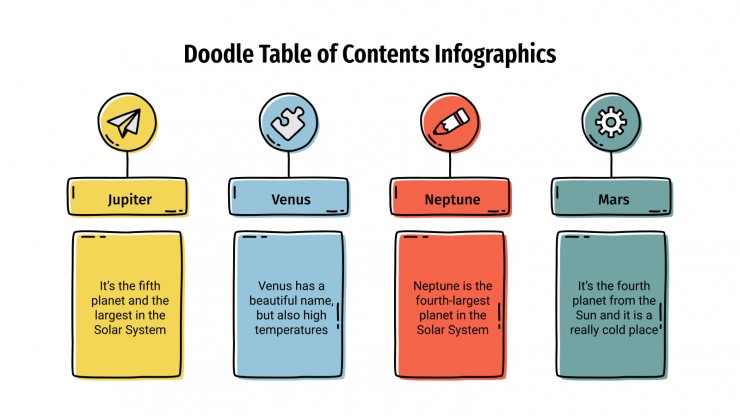 Doodle Table of Contents Infographics

Jupiter

It's the fifth planet and the largest in the Solar System

Venus

Venus has a beautiful name, but also high temperatures

Neptune

Neptune is the fourth-largest planet in the Solar System

Mars

It's the fourth planet from the Sun and it is a really cold place