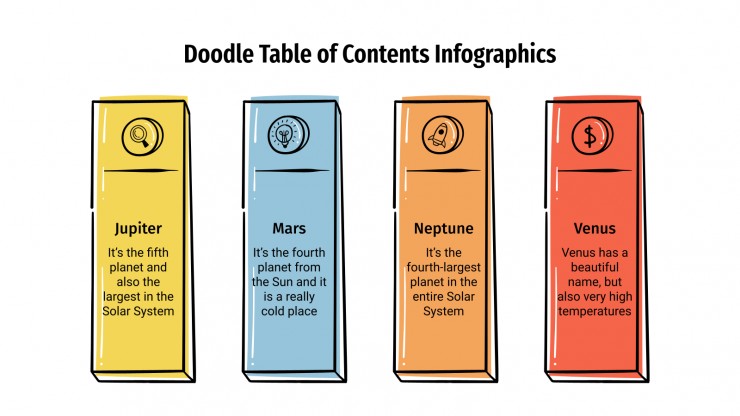 Doodle Table of Contents Infographics

Jupiter

It's the fifth planet and also the largest in the Solar System

Mars

It's the fourth planet from the Sun and it is a really cold place

Neptune

It's the fourth-largest planet in the entire Solar System

Venus

Venus has a beautiful name, but also very high temperatures