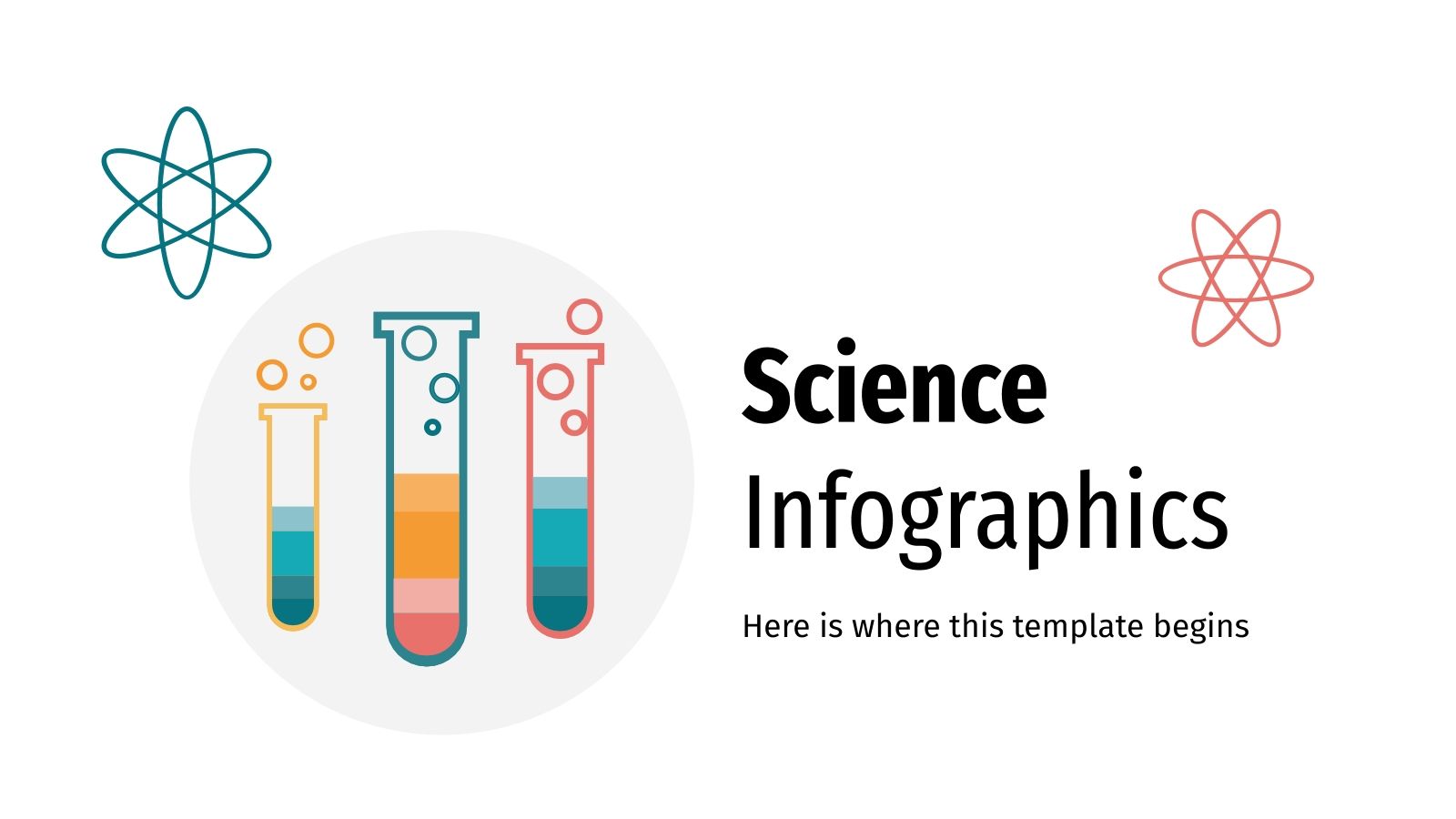 Science
Infographics

Here is where this template begins