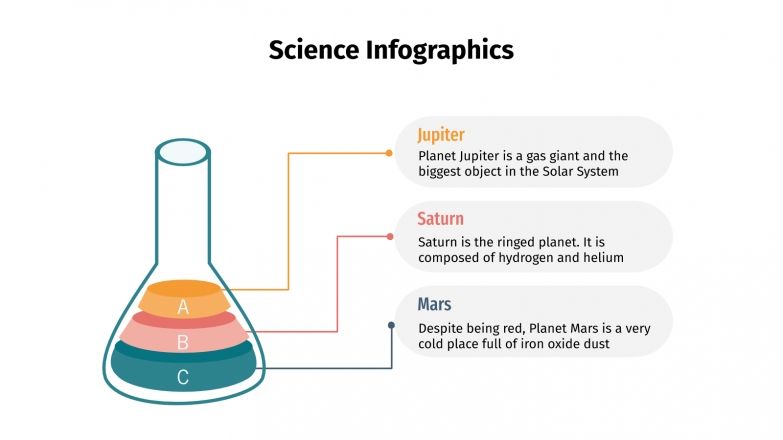 Science Infographics

A

B

C

Jupiter

Planet Jupiter is a gas giant and the biggest object in the Solar System

Saturn

Saturn is the ringed planet. It is composed of hydrogen and helium

Mars

Despite being red, Planet Mars is a very cold place full of iron oxide dust