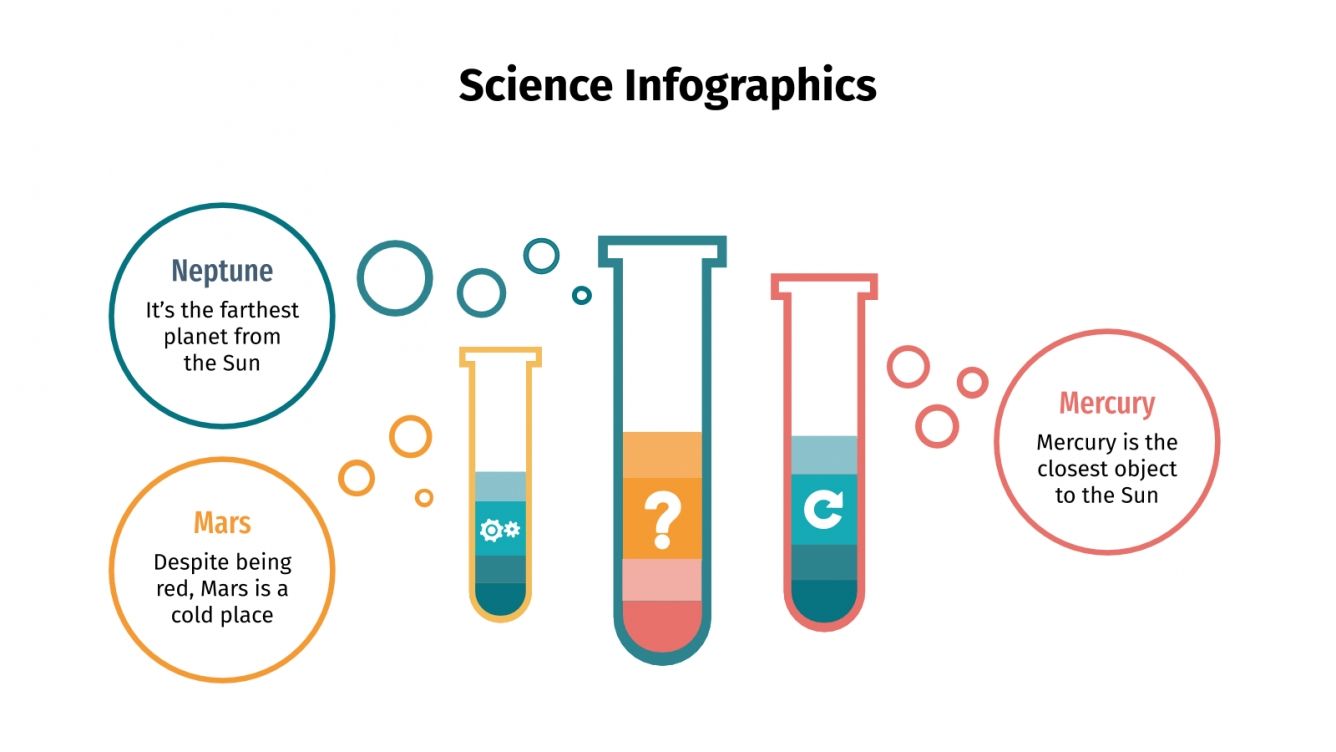 Science Infographics

Neptune
It's the farthest planet from the Sun

Mars
Despite being red, Mars is a cold place

?

Mercury
Mercury is the closest object to the Sun