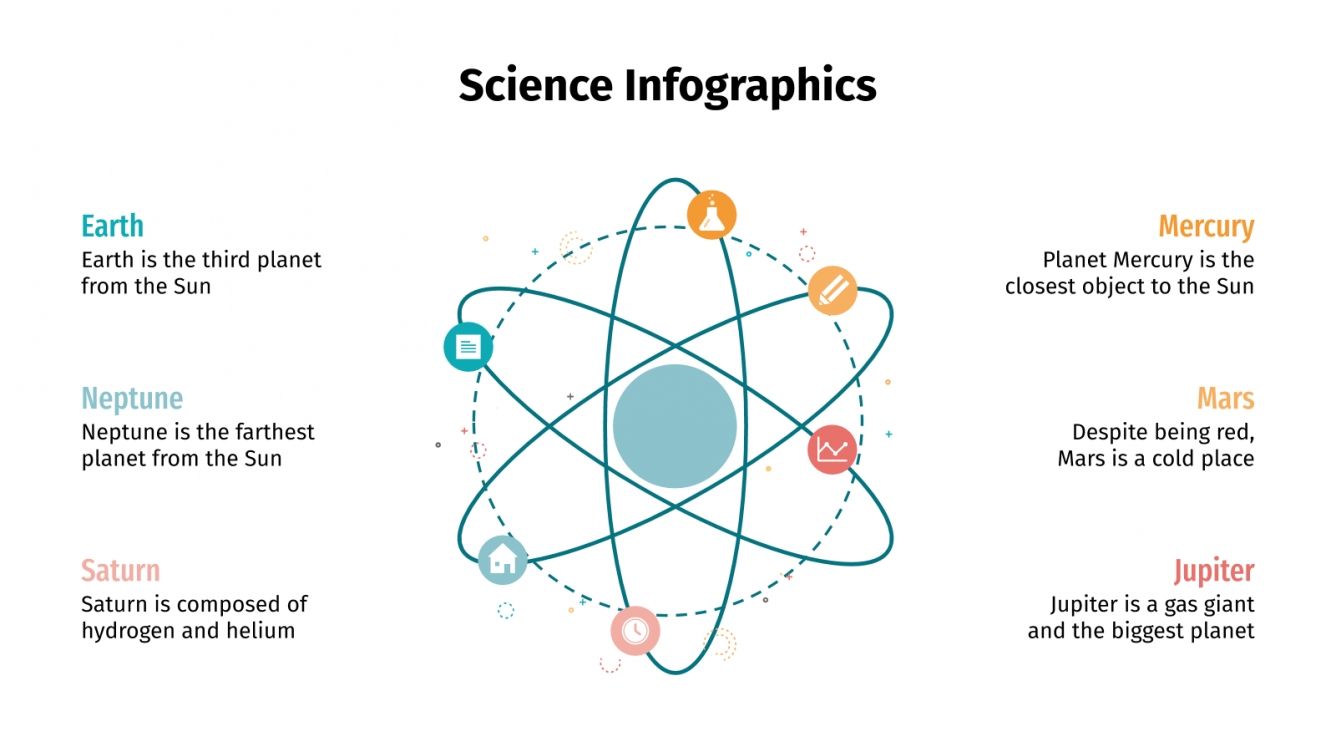 Science Infographics

Earth
Earth is the third planet from the Sun

Neptune
Neptune is the farthest planet from the Sun

Saturn
Saturn is composed of hydrogen and helium

Mercury
Planet Mercury is the closest object to the Sun

Mars
Despite being red, Mars is a cold place

Jupiter
Jupiter is a gas giant and the biggest planet