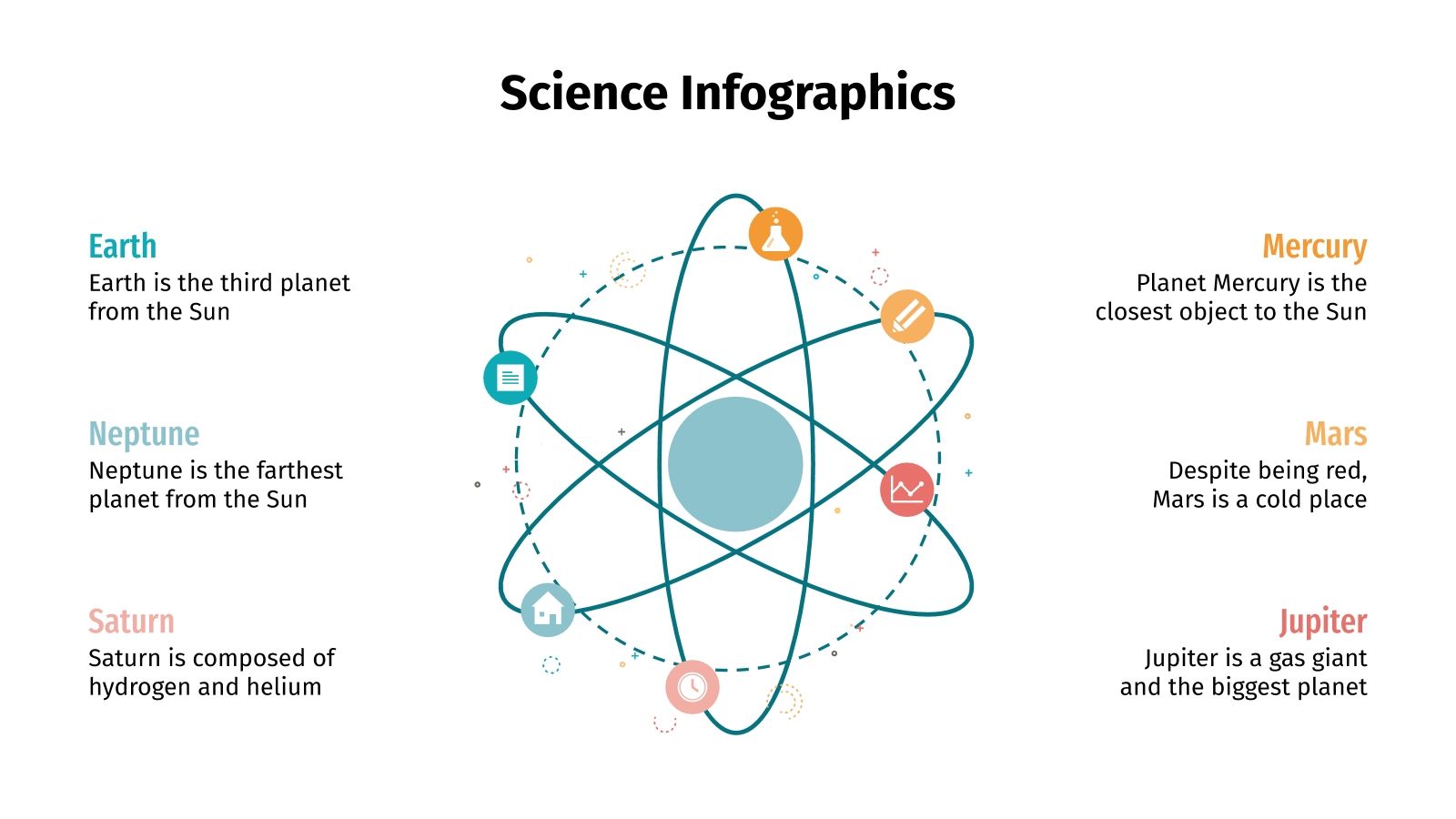 Science Infographics

Earth
Earth is the third planet from the Sun

Neptune
Neptune is the farthest planet from the Sun

Saturn
Saturn is composed of hydrogen and helium

Mercury
Planet Mercury is the closest object to the Sun

Mars
Despite being red, Mars is a cold place

Jupiter
Jupiter is a gas giant and the biggest planet