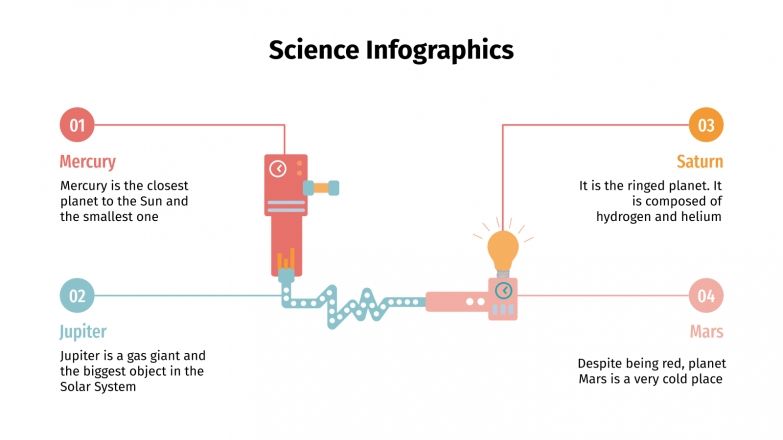 Science Infographics

01
Mercury
Mercury is the closest planet to the Sun and the smallest one

02
Jupiter
Jupiter is a gas giant and the biggest object in the Solar System

03
Saturn
It is the ringed planet. It is composed of hydrogen and helium

04
Mars
Despite being red, planet Mars is a very cold place