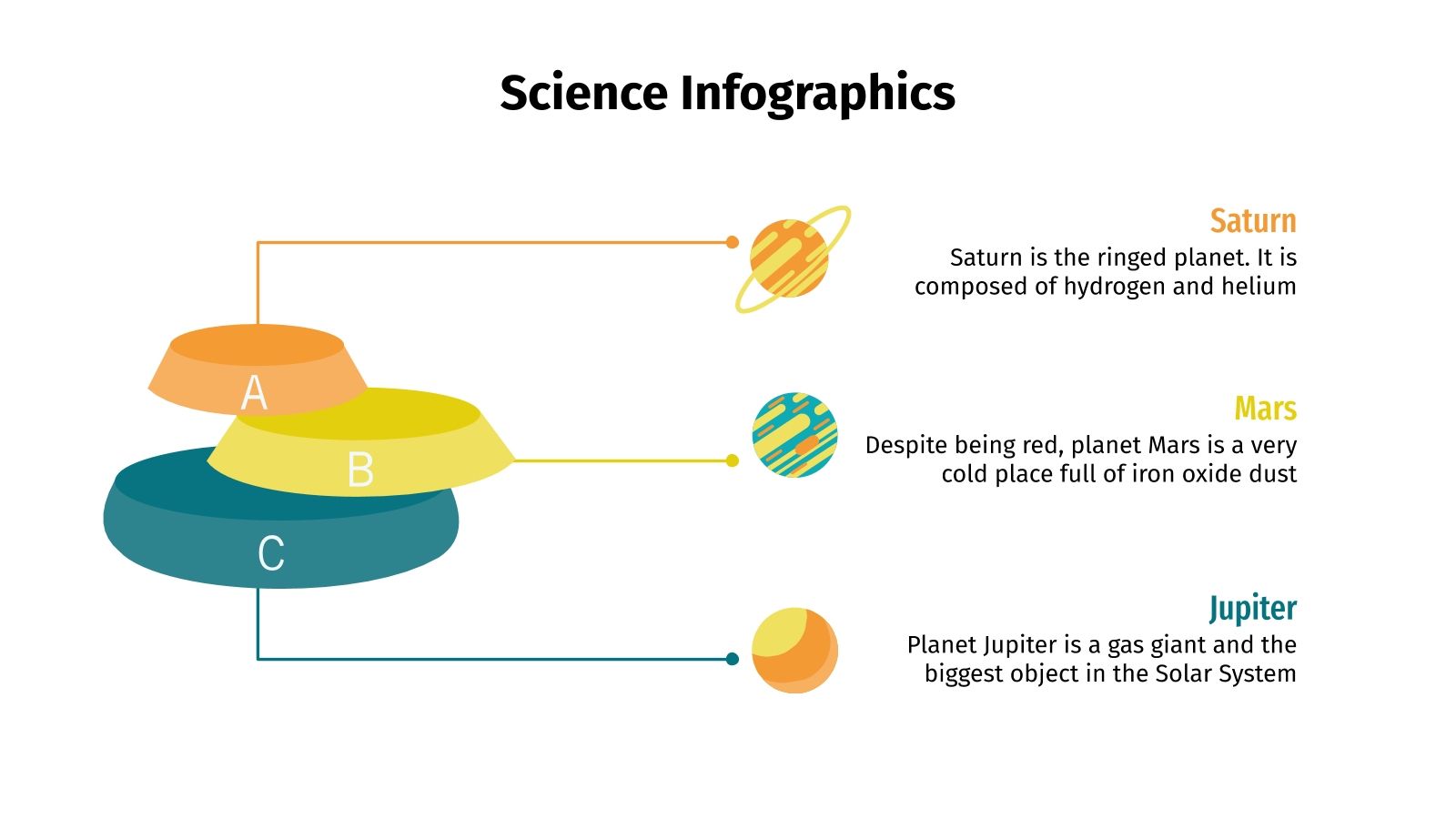 Science Infographics

A

B

C

Saturn

Saturn is the ringed planet. It is composed of hydrogen and helium

Mars

Despite being red, planet Mars is a very cold place full of iron oxide dust

Jupiter

Planet Jupiter is a gas giant and the biggest object in the Solar System