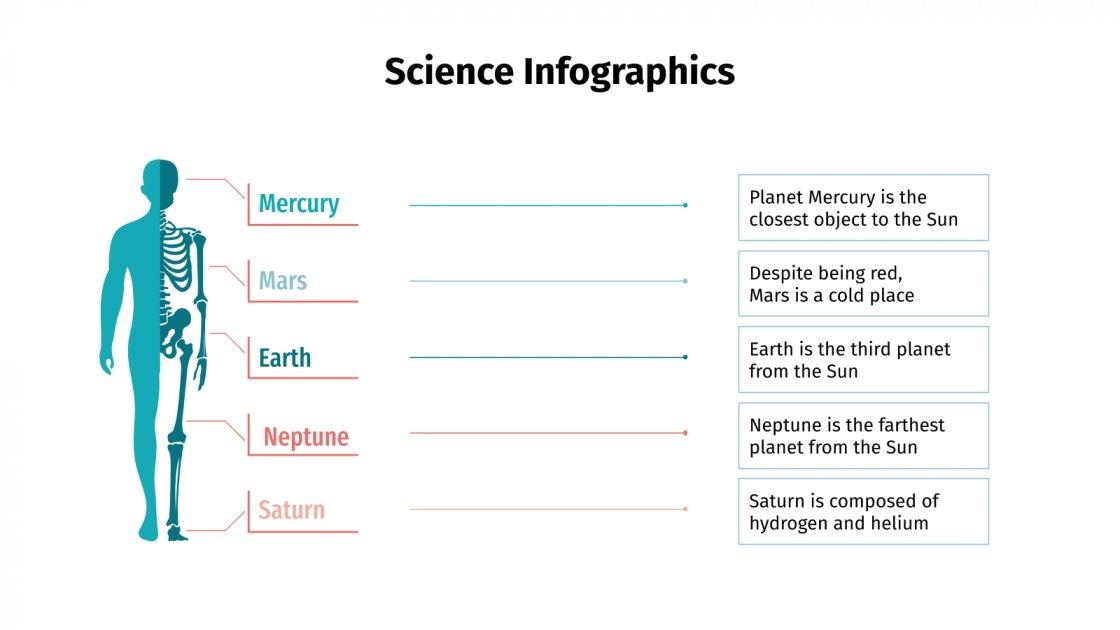 Science Infographics

Mercury

Planet Mercury is the closest object to the Sun

Mars

Despite being red, Mars is a cold place

Earth

Earth is the third planet from the Sun

Neptune

Neptune is the farthest planet from the Sun

Saturn

Saturn is composed of hydrogen and helium