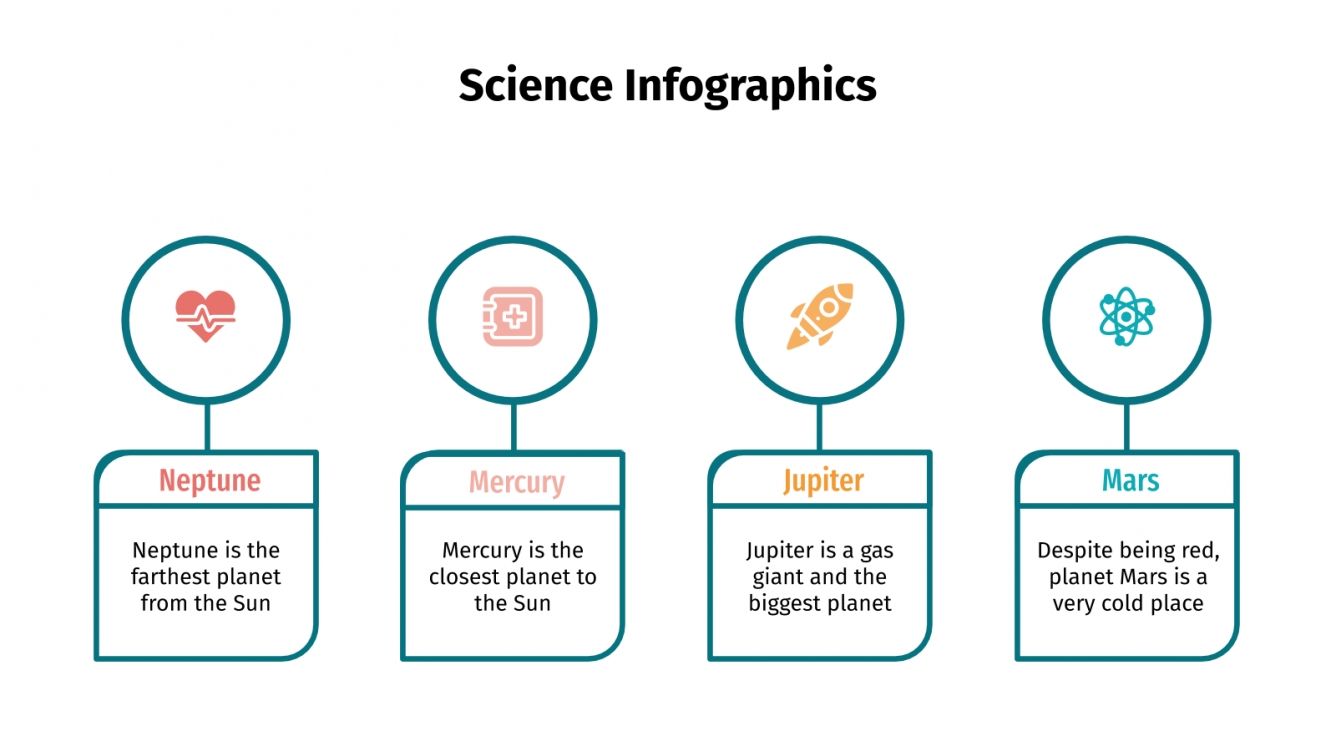 Science Infographics

Neptune

Neptune is the farthest planet from the Sun

Mercury

Mercury is the closest planet to the Sun

Jupiter

Jupiter is a gas giant and the biggest planet

Mars

Despite being red, planet Mars is a very cold place