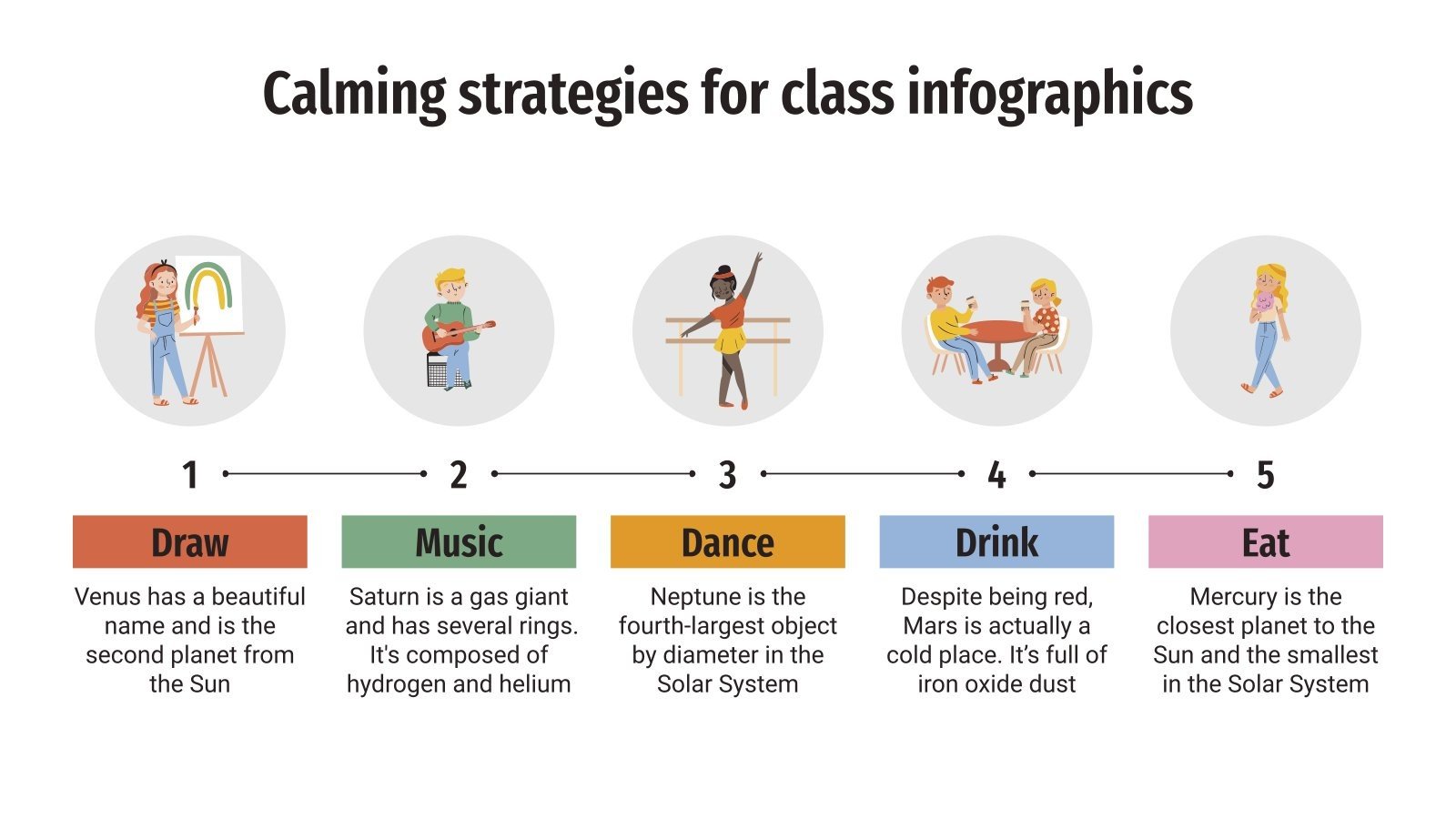 Calming strategies for class infographics

1

Draw

Venus has a beautiful name and is the second planet from the Sun

2

Music

Saturn is a gas giant and has several rings. It's composed of hydrogen and helium

3

Dance

Neptune is the fourth-largest object by diameter in the Solar System

4

Drink

Despite being red, Mars is actually a cold place. It's full of iron oxide dust

5

Eat

Mercury is the closest planet to the Sun and the smallest in the Solar System