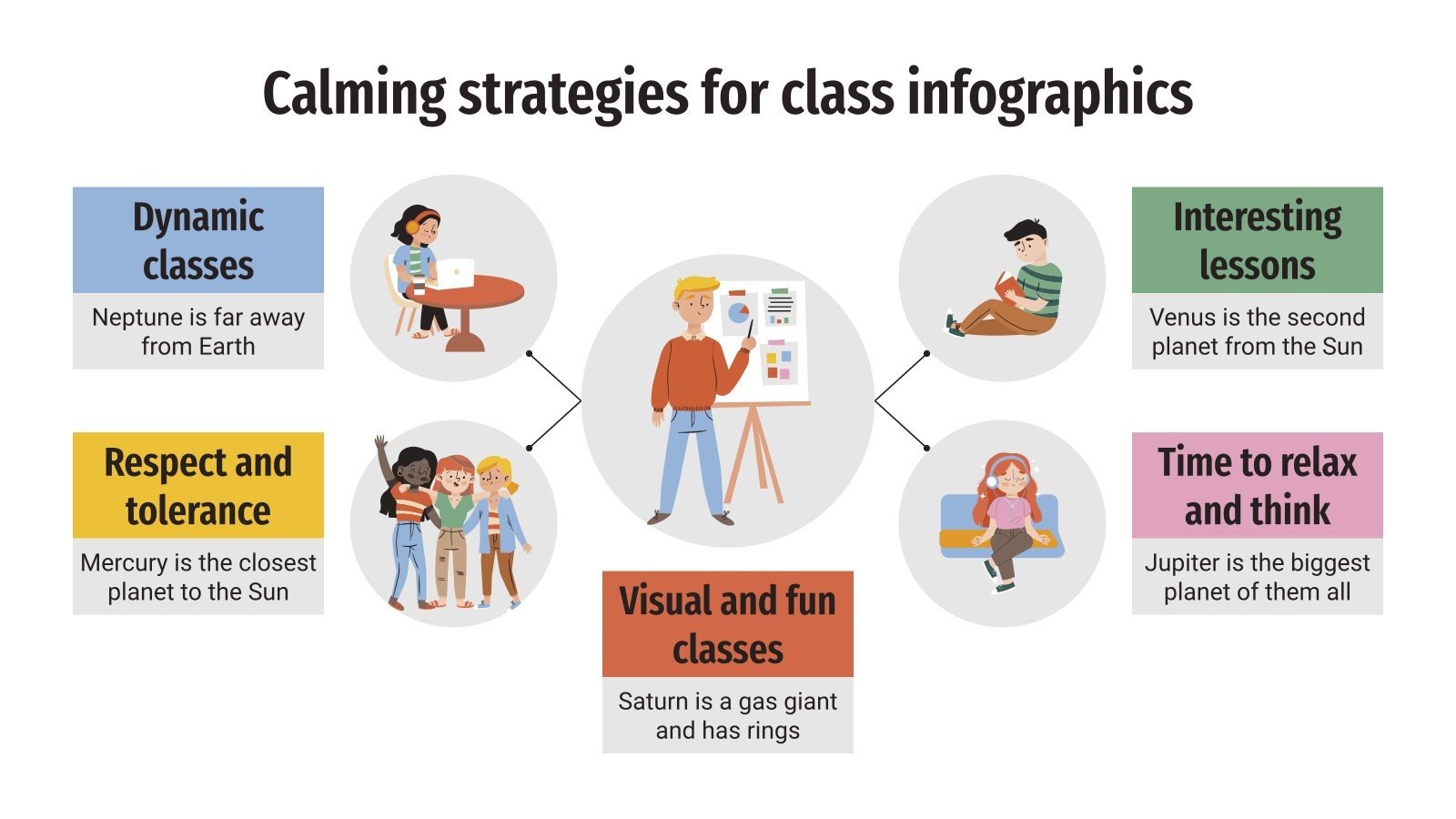 Calming strategies for class infographics

Dynamic classes

Neptune is far away from Earth

Respect and tolerance

Mercury is the closest planet to the Sun

Visual and fun classes

Saturn is a gas giant and has rings

Interesting lessons

Venus is the second planet from the Sun

Time to relax and think

Jupiter is the biggest planet of them all