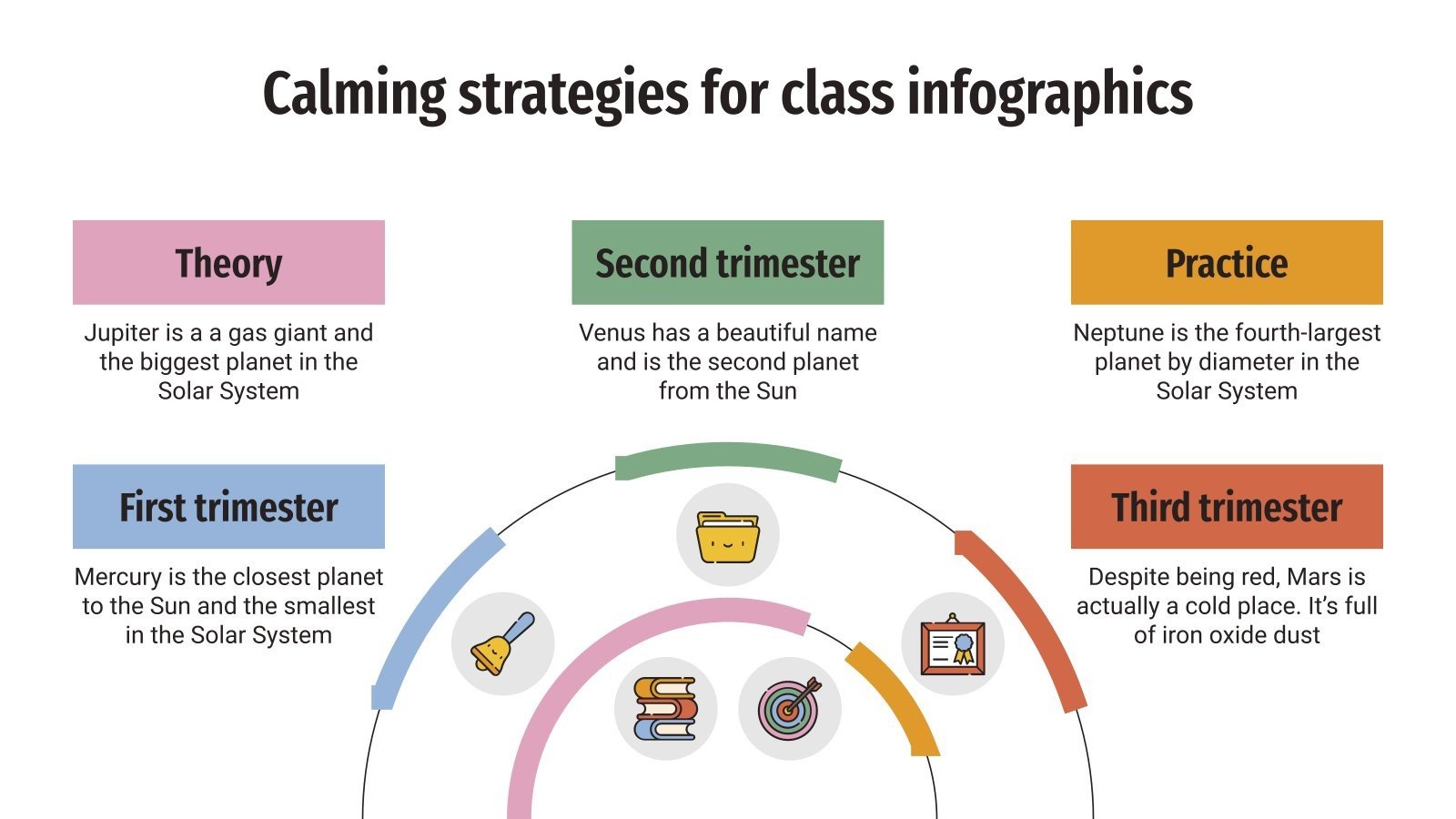 Calming strategies for class infographics

Theory

Jupiter is a a gas giant and the biggest planet in the Solar System

Second trimester

Venus has a beautiful name and is the second planet from the Sun

Practice

Neptune is the fourth-largest planet by diameter in the Solar System

First trimester

Mercury is the closest planet to the Sun and the smallest in the Solar System

Third trimester

Despite being red, Mars is actually a cold place. It's full of iron oxide dust