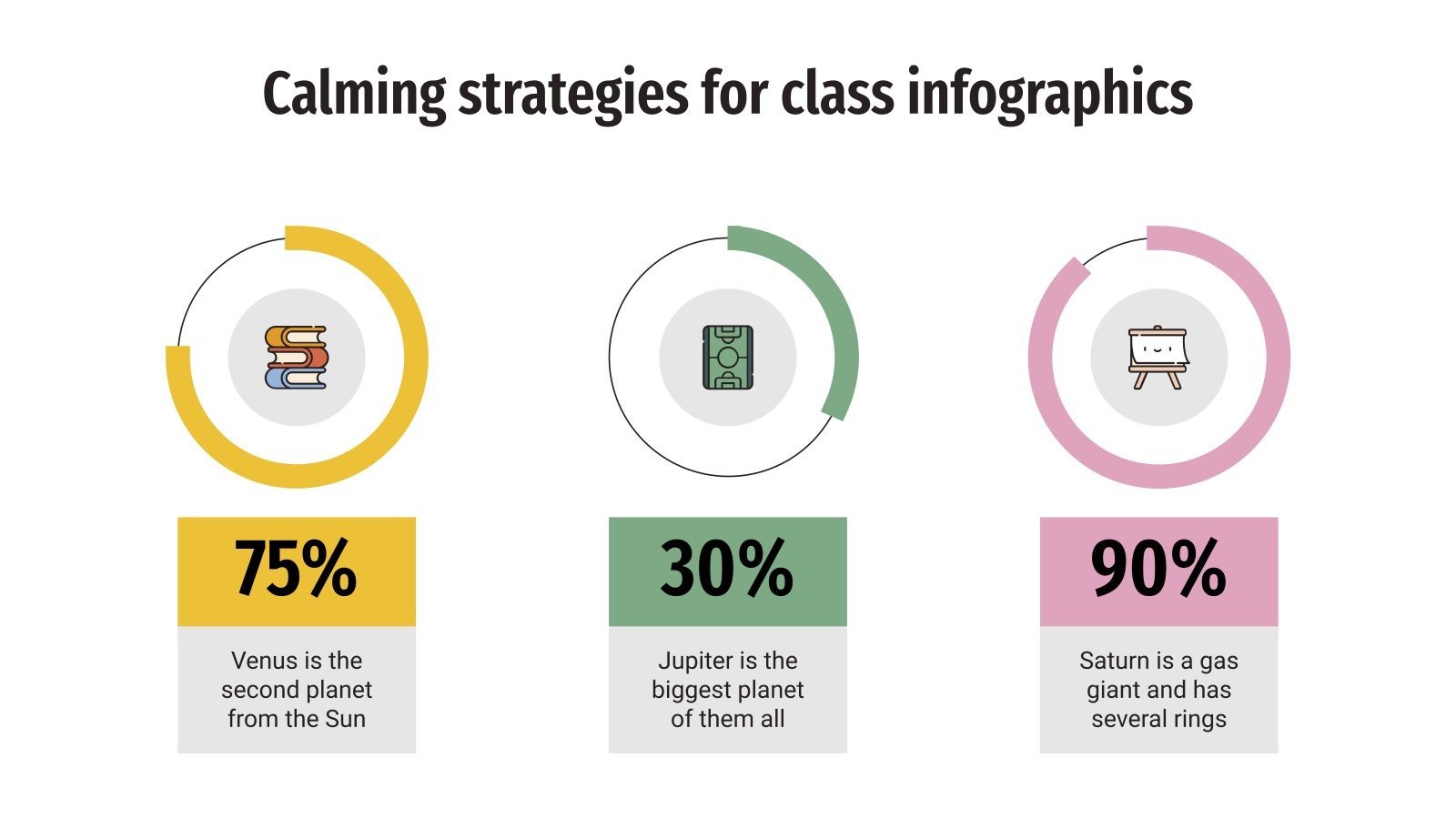 Calming strategies for class infographics

75%

Venus is the second planet from the Sun

30%

Jupiter is the biggest planet of them all

90%

Saturn is a gas giant and has several rings