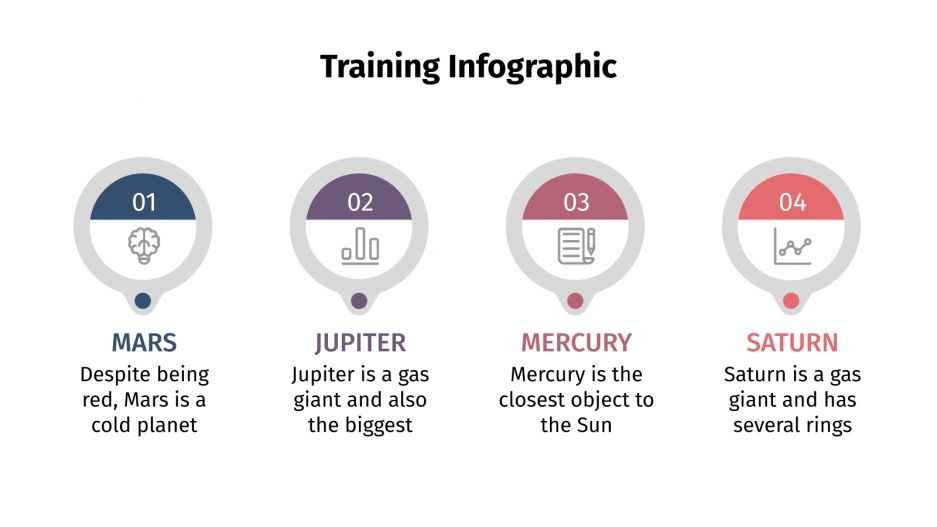 Training Infographic

01

MARS

Despite being red, Mars is a cold planet

02

JUPITER

Jupiter is a gas giant and also the biggest

03

MERCURY

Mercury is the closest object to the Sun

04

SATURN

Saturn is a gas giant and has several rings