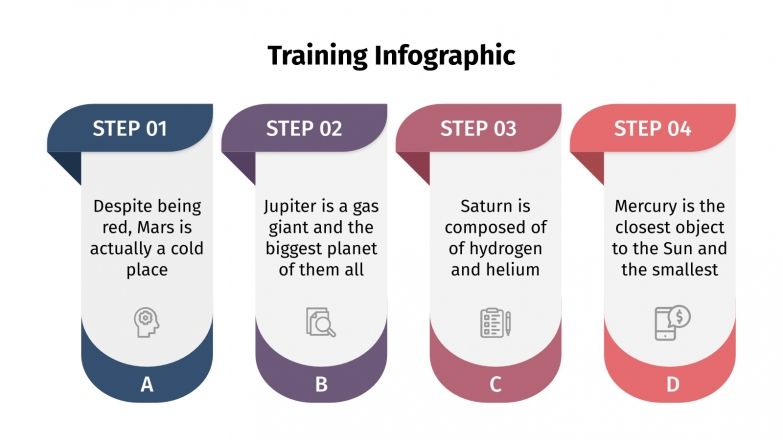 Training Infographic

STEP 01

Despite being red, Mars is actually a cold place

A

STEP 02

Jupiter is a gas giant and the biggest planet of them all

B

STEP 03

Saturn is composed of of hydrogen and helium

C

STEP 04

Mercury is the closest object to the Sun and the smallest

D