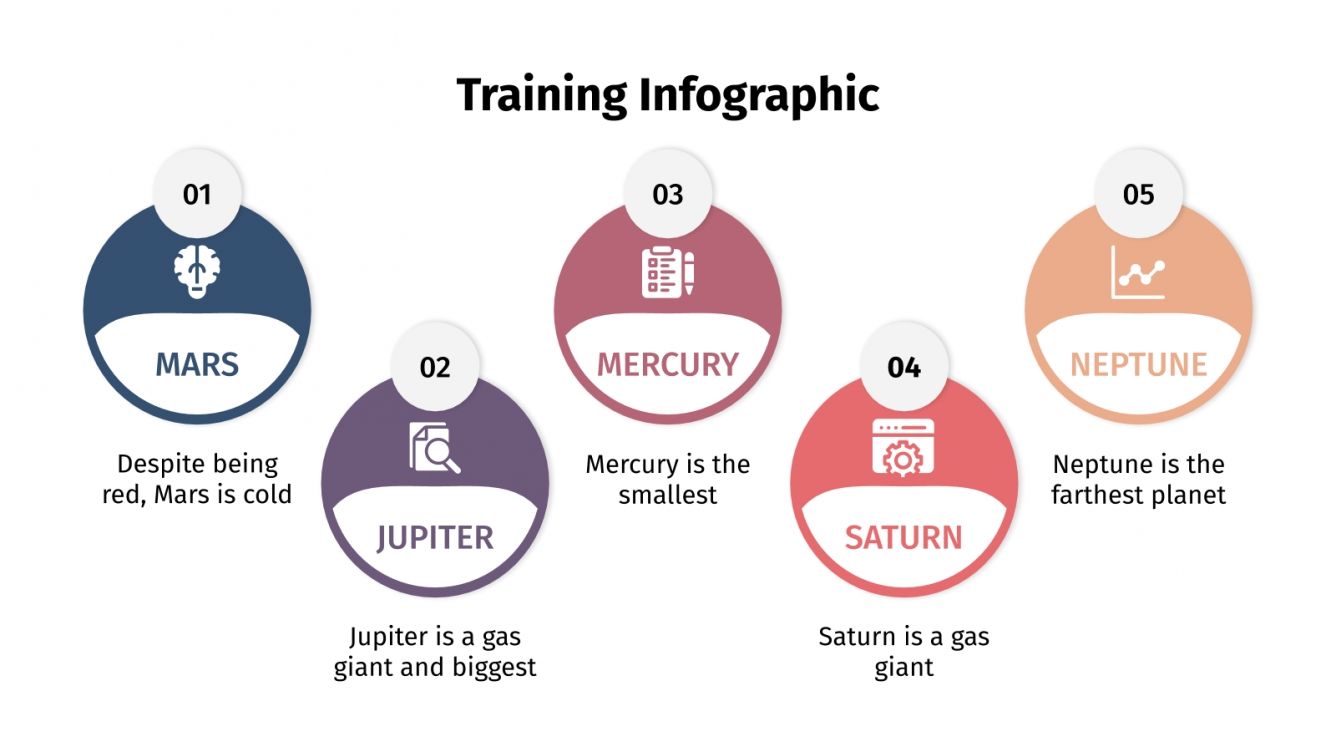 Training Infographic

01

MARS

Despite being red, Mars is cold

02

JUPITER

Jupiter is a gas giant and biggest

03

MERCURY

Mercury is the smallest

04

SATURN

Saturn is a gas giant

05

NEPTUNE

Neptune is the farthest planet