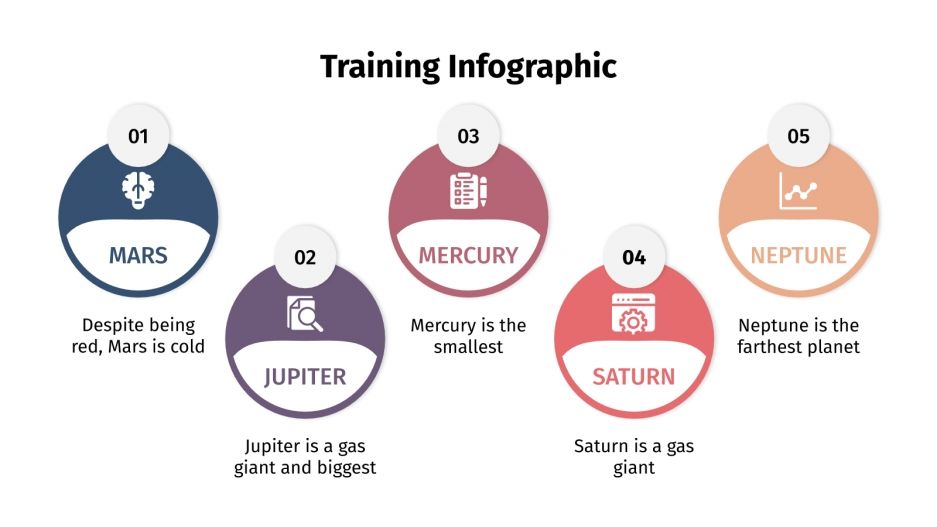 Training Infographic

01

MARS

Despite being red, Mars is cold

02

JUPITER

Jupiter is a gas giant and biggest

03

MERCURY

Mercury is the smallest

04

SATURN

Saturn is a gas giant

05

NEPTUNE

Neptune is the farthest planet