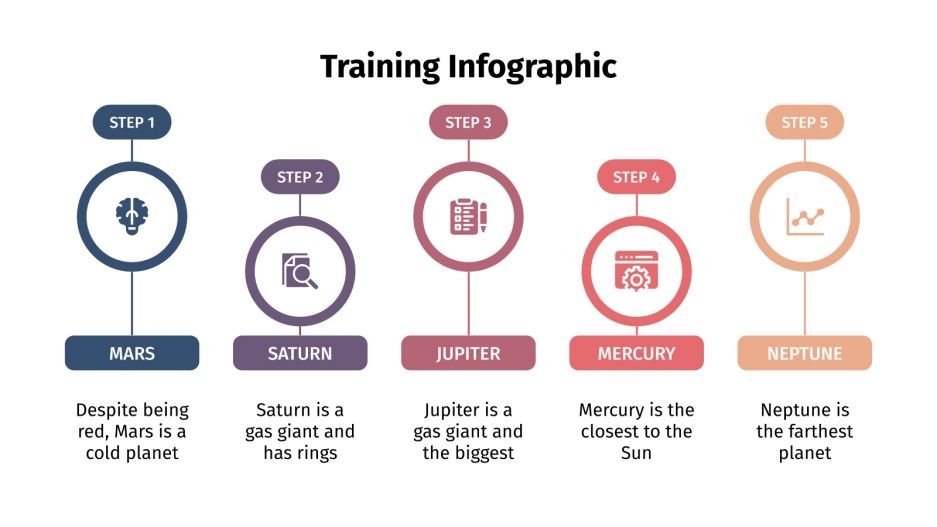 Training Infographic

STEP 1

MARS

Despite being red, Mars is a cold planet

STEP 2

SATURN

Saturn is a gas giant and has rings

STEP 3

JUPITER

Jupiter is a gas giant and the biggest

STEP 4

MERCURY

Mercury is the closest to the Sun

STEP 5

NEPTUNE

Neptune is the farthest planet