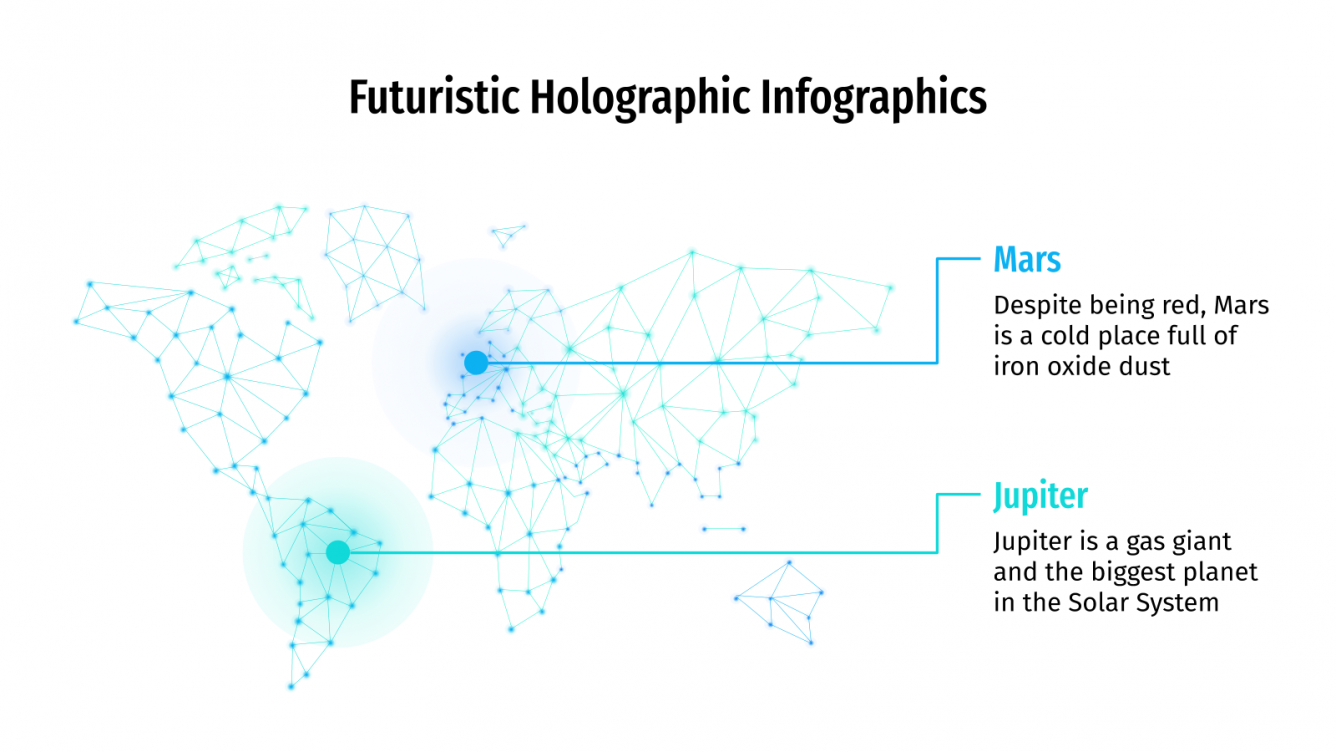 Futuristic Holographic Infographics

Mars

Despite being red, Mars is a cold place full of iron oxide dust

Jupiter

Jupiter is a gas giant and the biggest planet in the Solar System