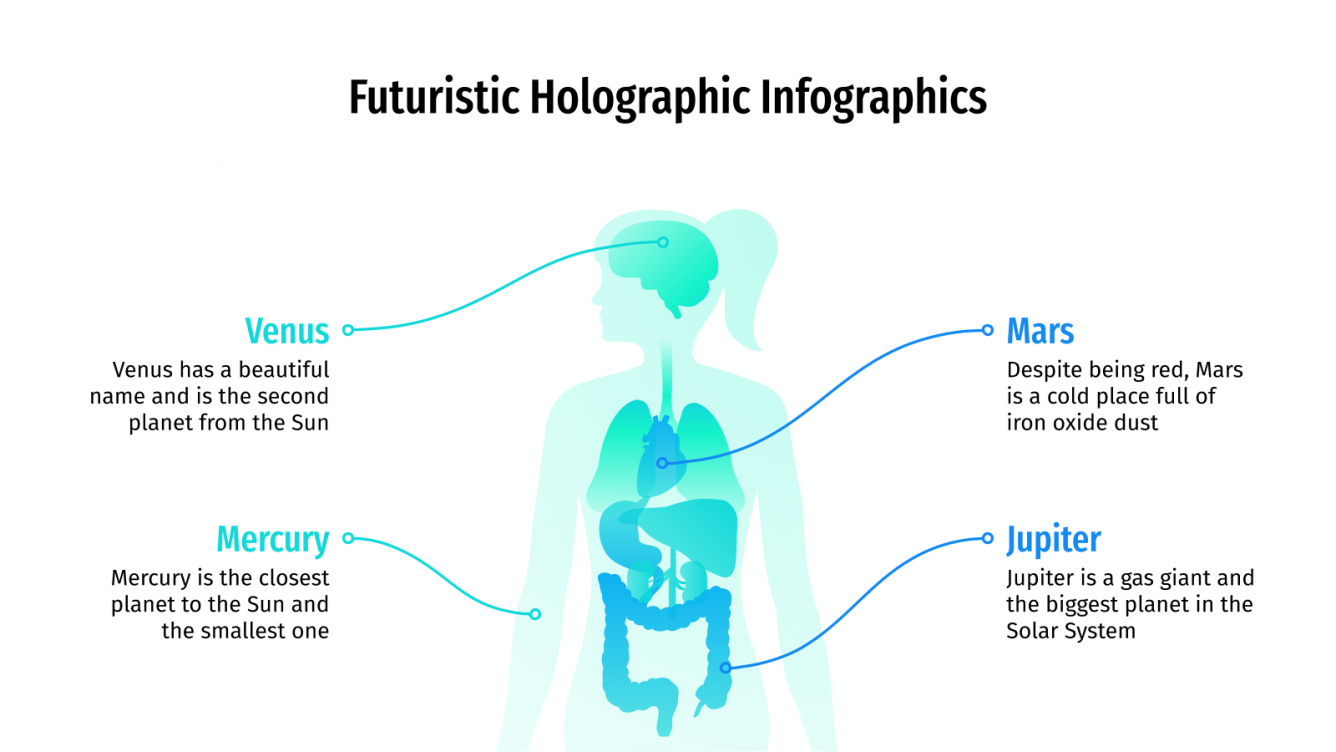 Futuristic Holographic Infographics

Venus
Venus has a beautiful name and is the second planet from the Sun

Mercury
Mercury is the closest planet to the Sun and the smallest one

Mars
Despite being red, Mars is a cold place full of iron oxide dust

Jupiter
Jupiter is a gas giant and the biggest planet in the Solar System