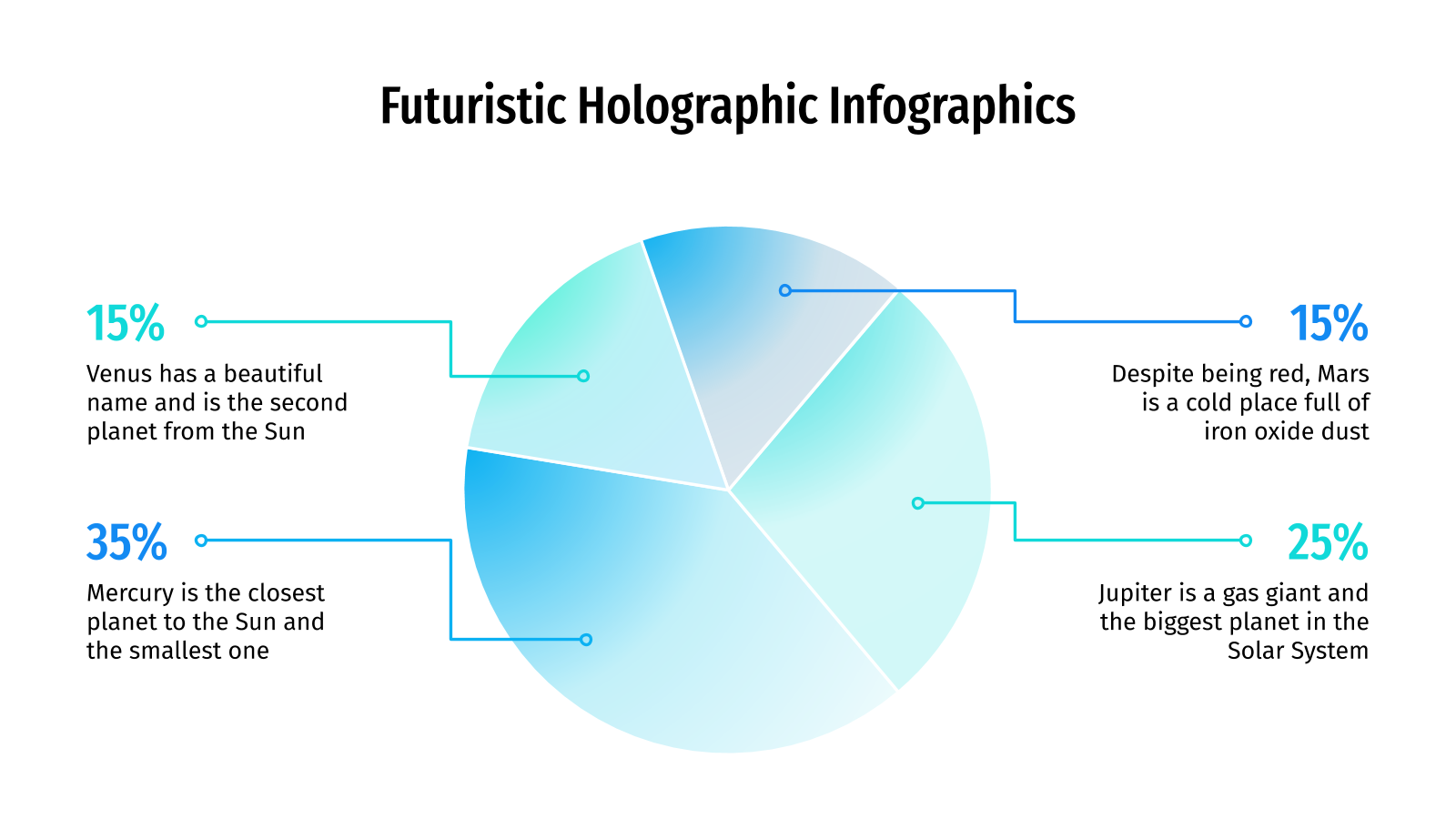 Futuristic Holographic Infographics

15%

Venus has a beautiful name and is the second planet from the Sun

35%

Mercury is the closest planet to the Sun and the smallest one

15%

Despite being red, Mars is a cold place full of iron oxide dust

25%

Jupiter is a gas giant and the biggest planet in the Solar System