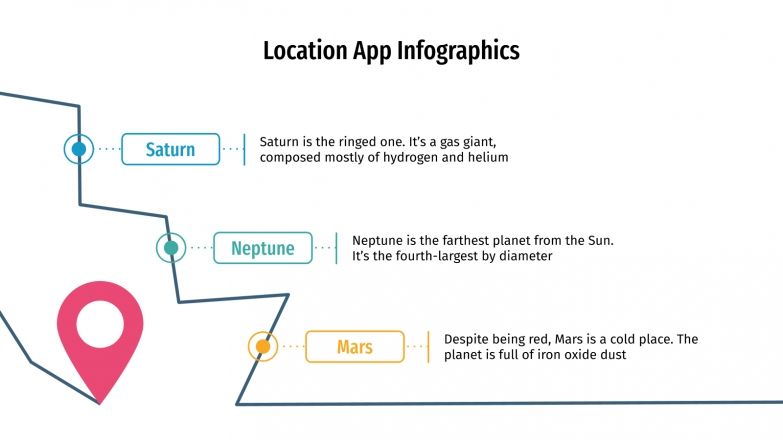 Location App Infographics

Saturn

Saturn is the ringed one. It's a gas giant, composed mostly of hydrogen and helium

Neptune

Neptune is the farthest planet from the Sun. It's the fourth-largest by diameter

Mars

Despite being red, Mars is a cold place. The planet is full of iron oxide dust