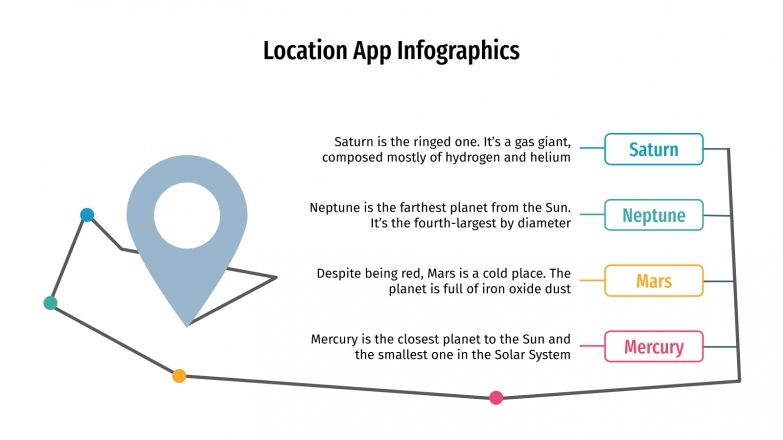 Location App Infographics

Saturn is the ringed one. It's a gas giant, composed mostly of hydrogen and helium

Saturn

Neptune is the farthest planet from the Sun. It's the fourth-largest by diameter

Neptune

Despite being red, Mars is a cold place. The planet is full of iron oxide dust

Mars

Mercury is the closest planet to the Sun and the smallest one in the Solar System

Mercury