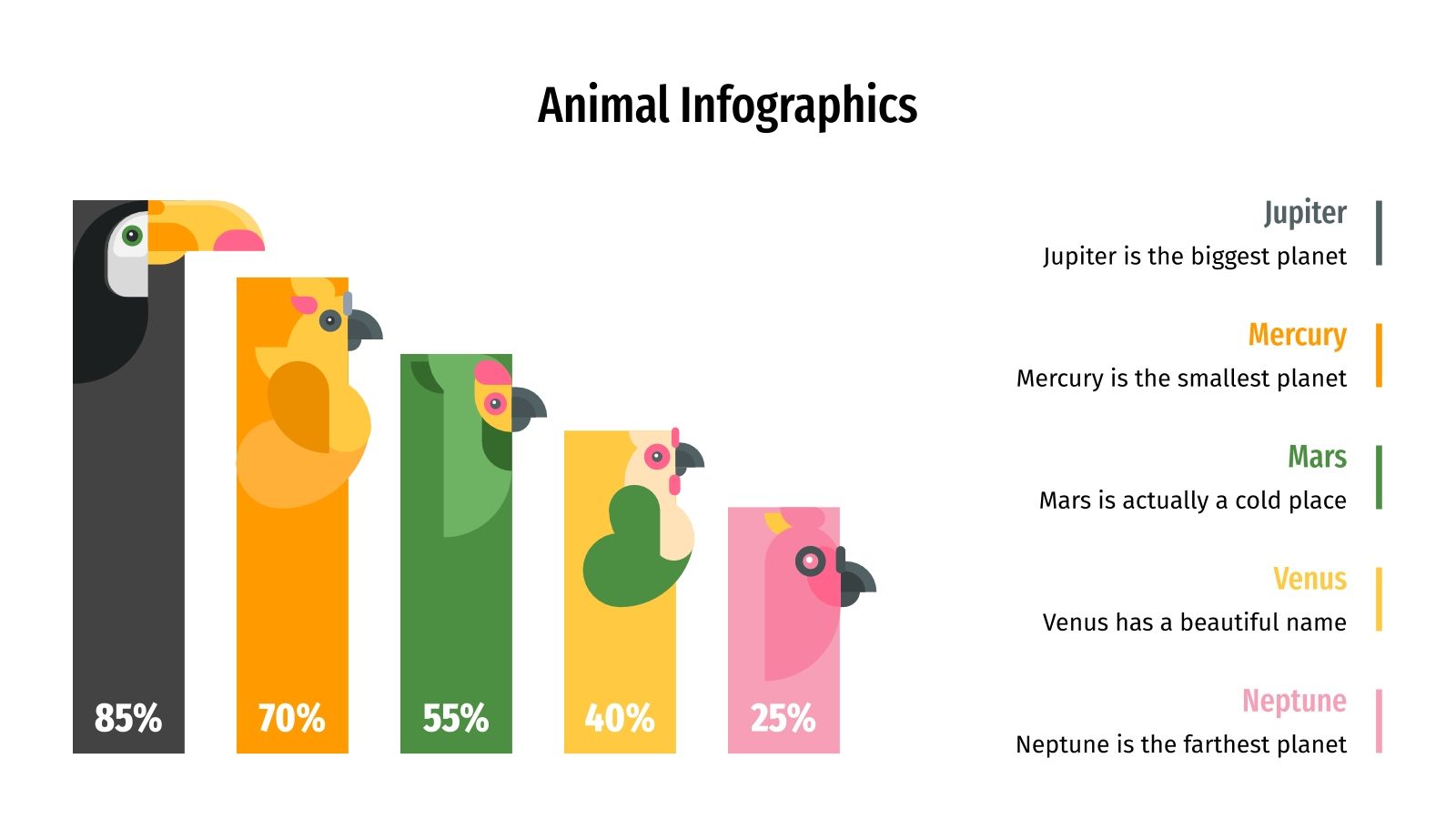 Animal Infographics

85%

70%

55%

40%

25%

Jupiter
Jupiter is the biggest planet

Mercury
Mercury is the smallest planet

Mars
Mars is actually a cold place

Venus
Venus has a beautiful name

Neptune
Neptune is the farthest planet