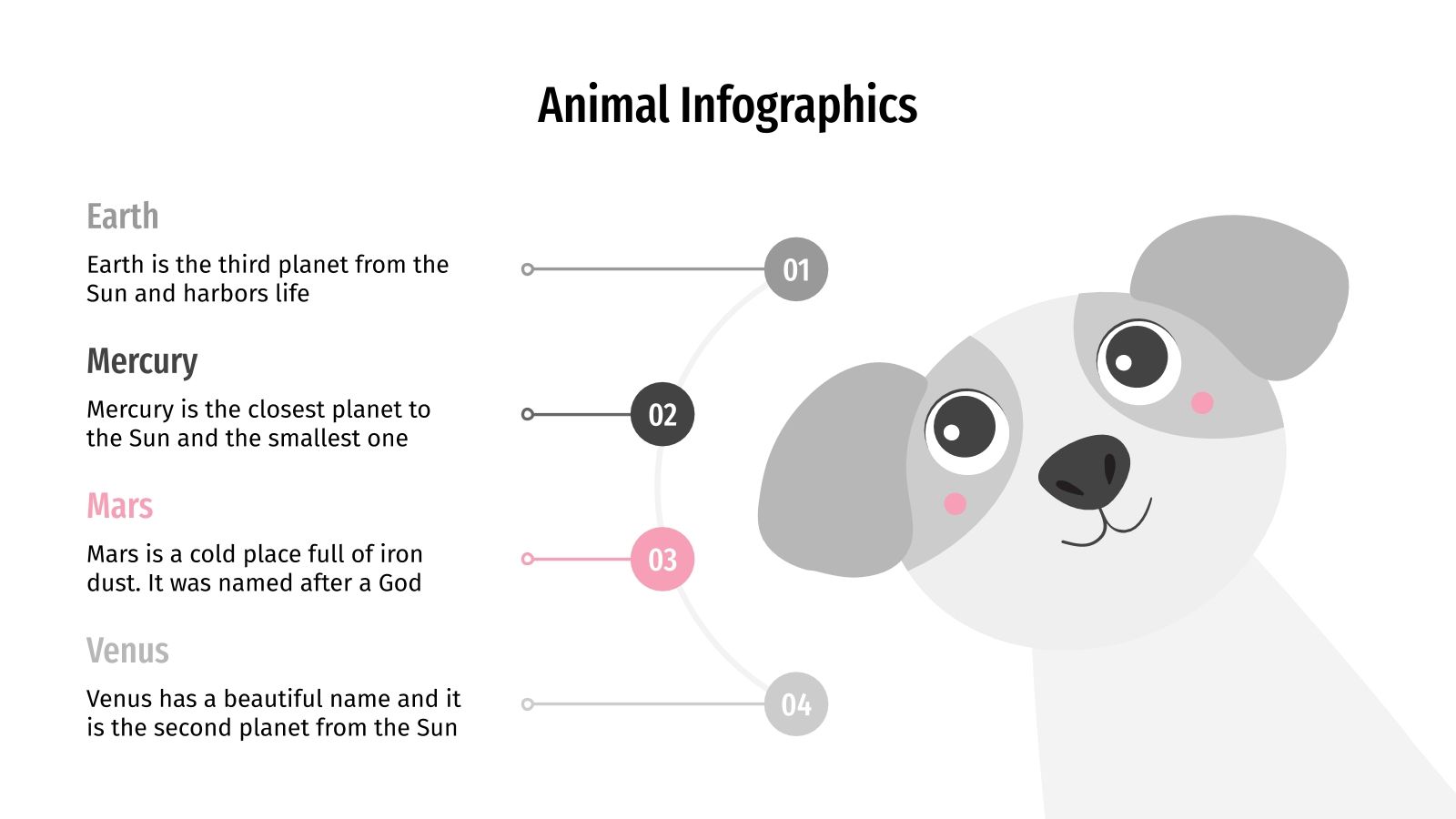 Animal Infographics

Earth

Earth is the third planet from the Sun and harbors life

01

Mercury

Mercury is the closest planet to the Sun and the smallest one

02

Mars

Mars is a cold place full of iron dust. It was named after a God

03

Venus

Venus has a beautiful name and it is the second planet from the Sun

04