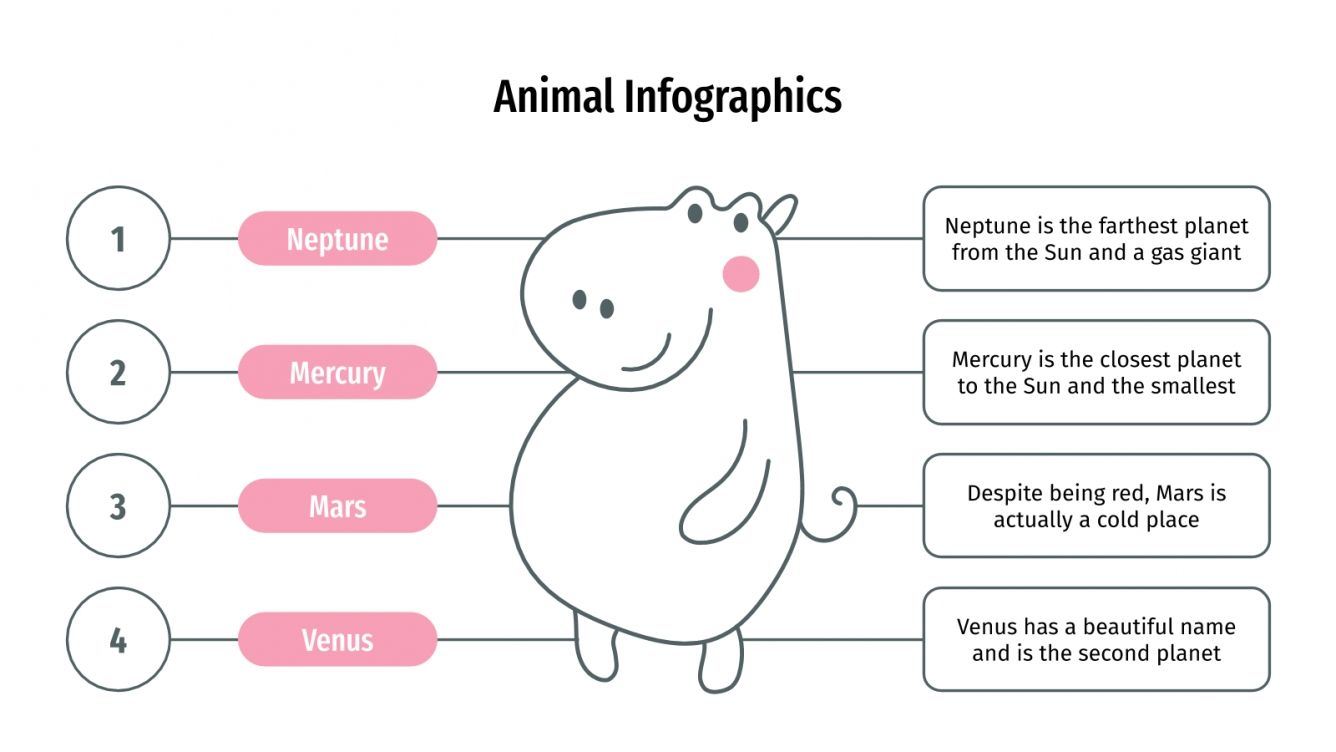 Animal Infographics

1

Neptune

Neptune is the farthest planet from the Sun and a gas giant

2

Mercury

Mercury is the closest planet to the Sun and the smallest

3

Mars

Despite being red, Mars is actually a cold place

4

Venus

Venus has a beautiful name and is the second planet