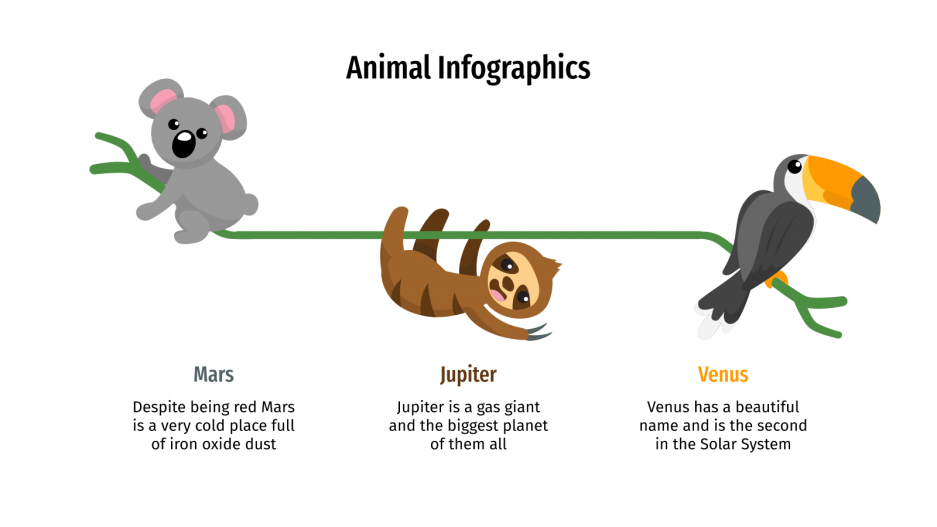 Animal Infographics

Mars

Despite being red Mars is a very cold place full of iron oxide dust

Jupiter

Jupiter is a gas giant and the biggest planet of them all

Venus

Venus has a beautiful name and is the second in the Solar System