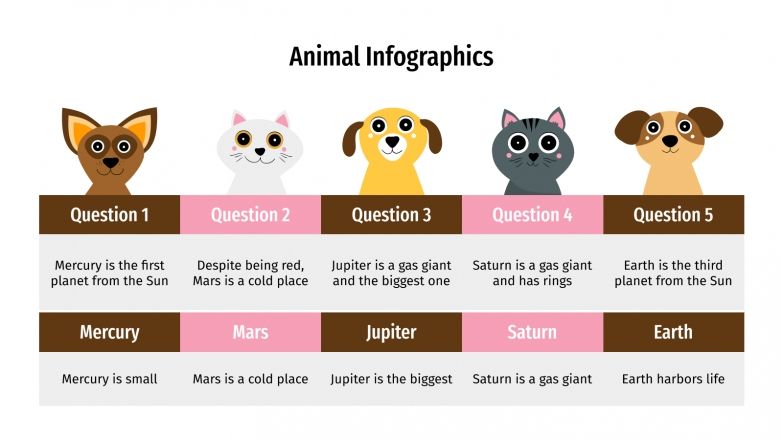 Animal Infographics

| Question 1 | Question 2 | Question 3 | Question 4 | Question 5 |
|---|---|---|---|---|
| Mercury is the first planet from the Sun | Despite being red, Mars is a cold place | Jupiter is a gas giant and the biggest one | Saturn is a gas giant and has rings | Earth is the third planet from the Sun |
| Mercury | Mars | Jupiter | Saturn | Earth |
| Mercury is small | Mars is a cold place | Jupiter is the biggest | Saturn is a gas giant | Earth harbors life |