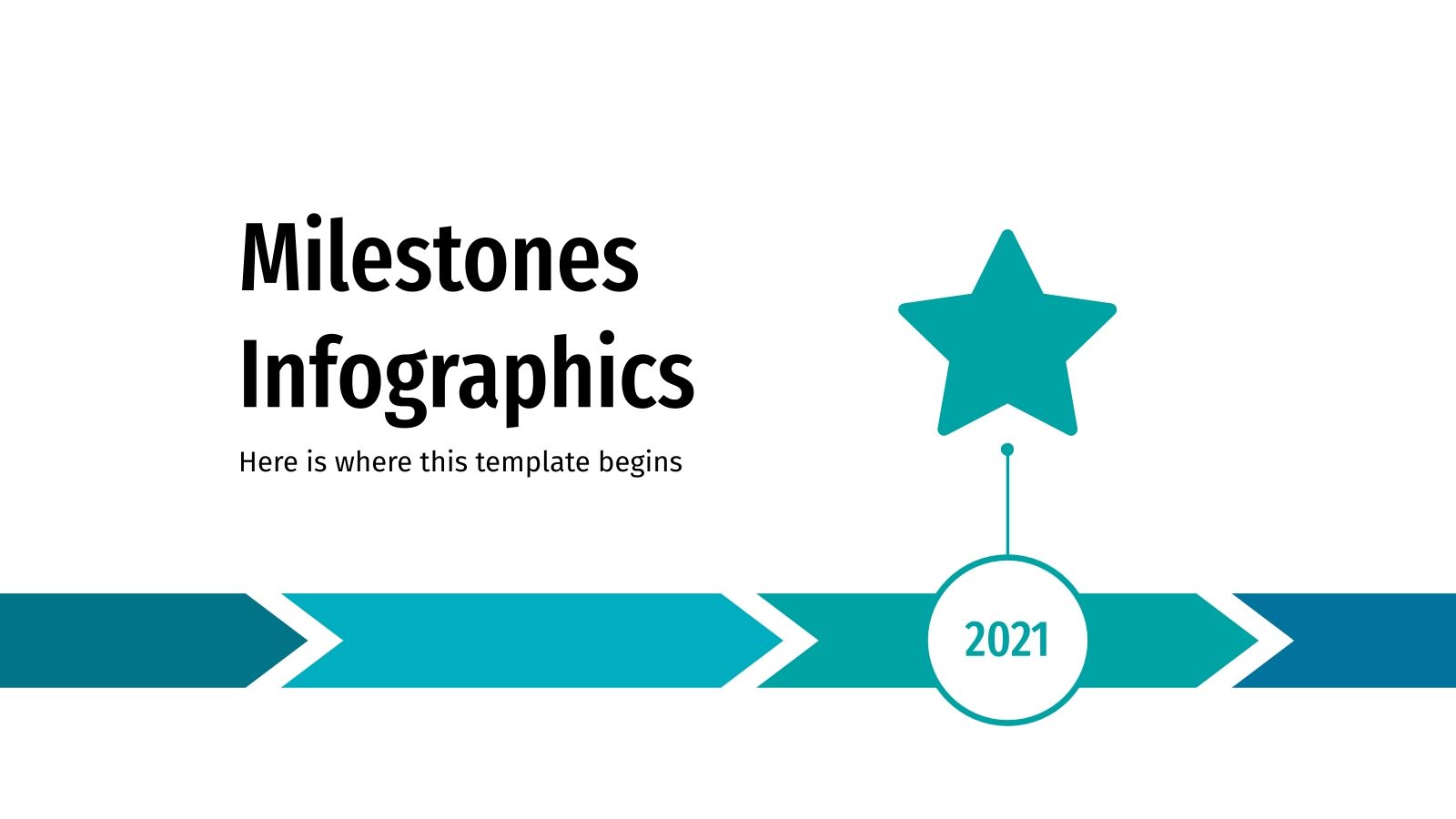 Milestones Infographics

Here is where this template begins

2021