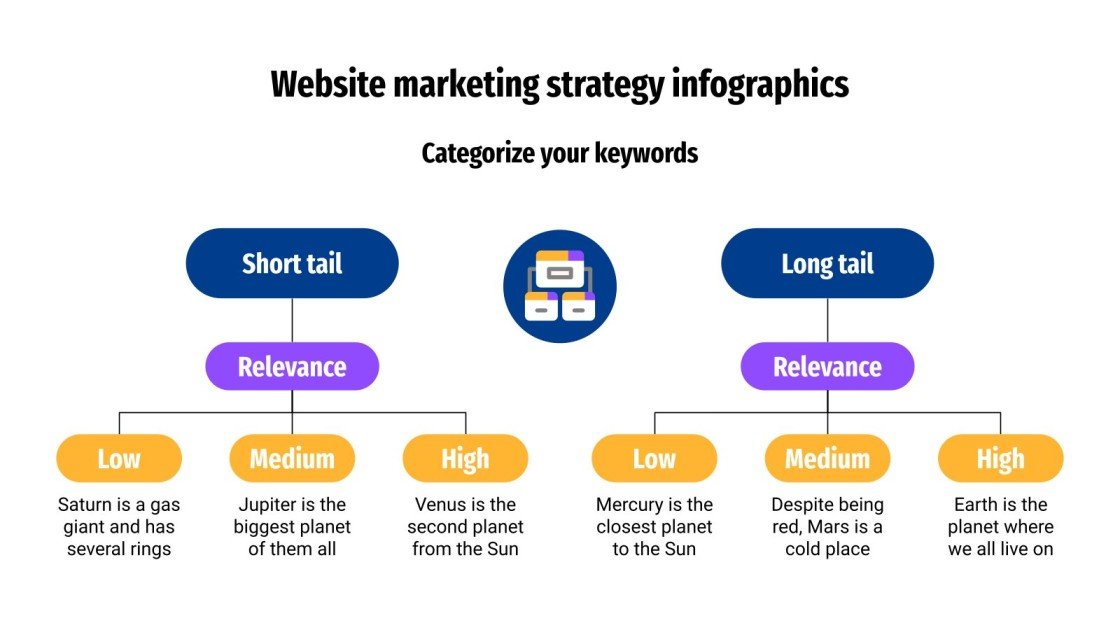 Website marketing strategy infographics

Categorize your keywords

Short tail

Relevance

Low

Saturn is a gas giant and has several rings

Medium

Jupiter is the biggest planet of them all

High

Venus is the second planet from the Sun

Long tail

Relevance

Low

Mercury is the closest planet to the Sun

Medium

Despite being red, Mars is a cold place

High

Earth is the planet where we all live on