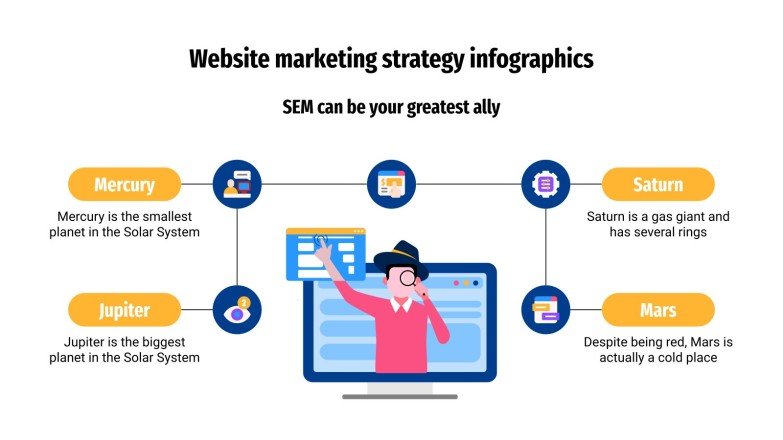 Website marketing strategy infographics

SEM can be your greatest ally

Mercury

Mercury is the smallest planet in the Solar System

Jupiter

Jupiter is the biggest planet in the Solar System

Saturn

Saturn is a gas giant and has several rings

Mars

Despite being red, Mars is actually a cold place