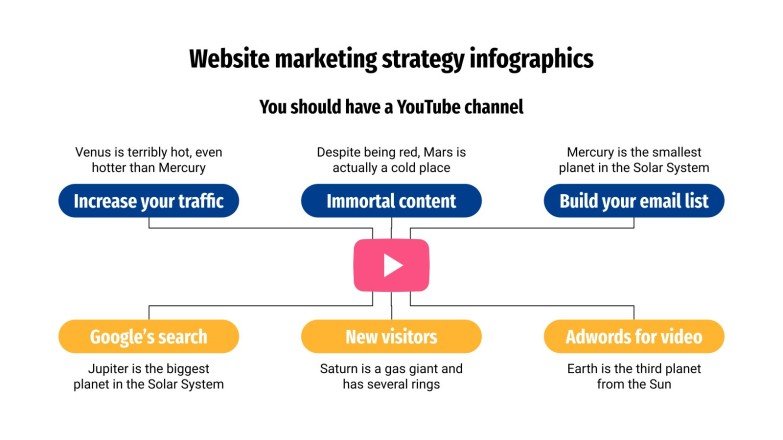 Website marketing strategy infographics

You should have a YouTube channel

Venus is terribly hot, even hotter than Mercury

Increase your traffic

Despite being red, Mars is actually a cold place

Immortal content

Mercury is the smallest planet in the Solar System

Build your email list

Google's search

Jupiter is the biggest planet in the Solar System

New visitors

Saturn is a gas giant and has several rings

Adwords for video

Earth is the third planet from the Sun