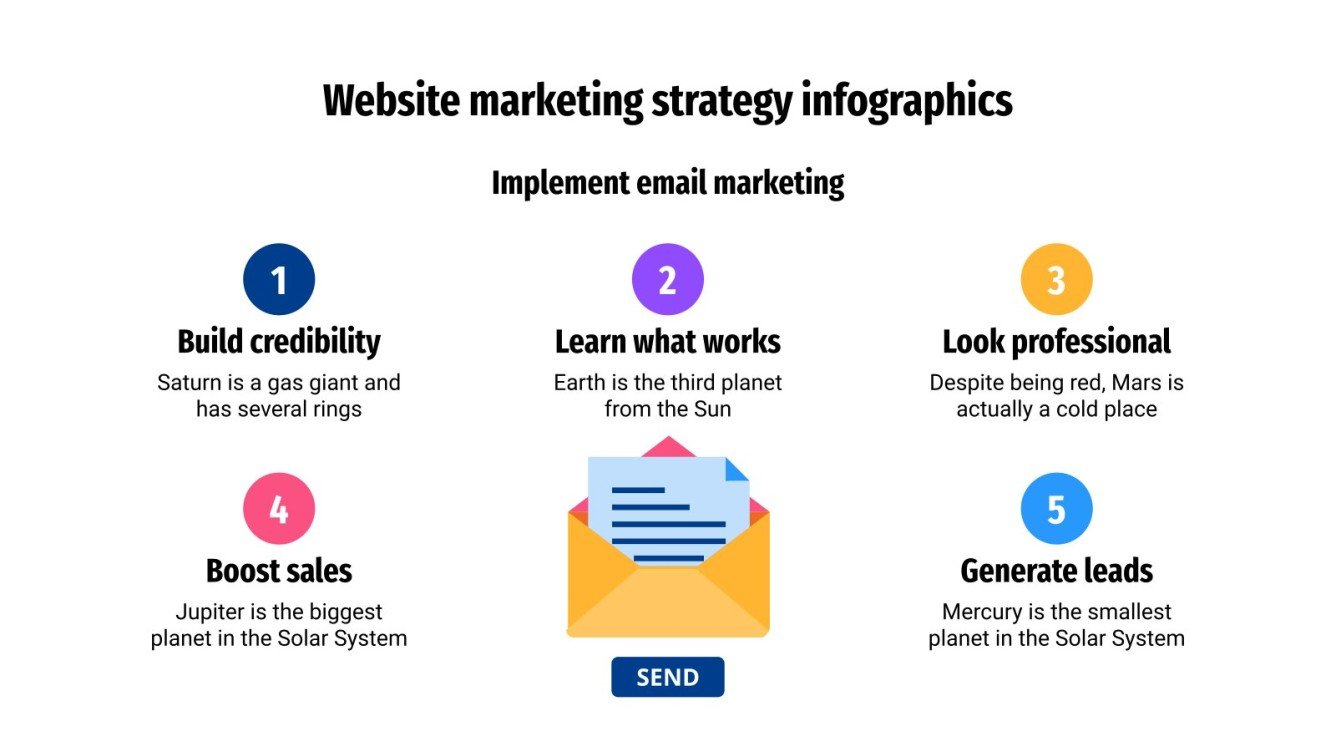 Website marketing strategy infographics

Implement email marketing

1
Build credibility
Saturn is a gas giant and has several rings

2
Learn what works
Earth is the third planet from the Sun

3
Look professional
Despite being red, Mars is actually a cold place

4
Boost sales
Jupiter is the biggest planet in the Solar System

SEND

5
Generate leads
Mercury is the smallest planet in the Solar System