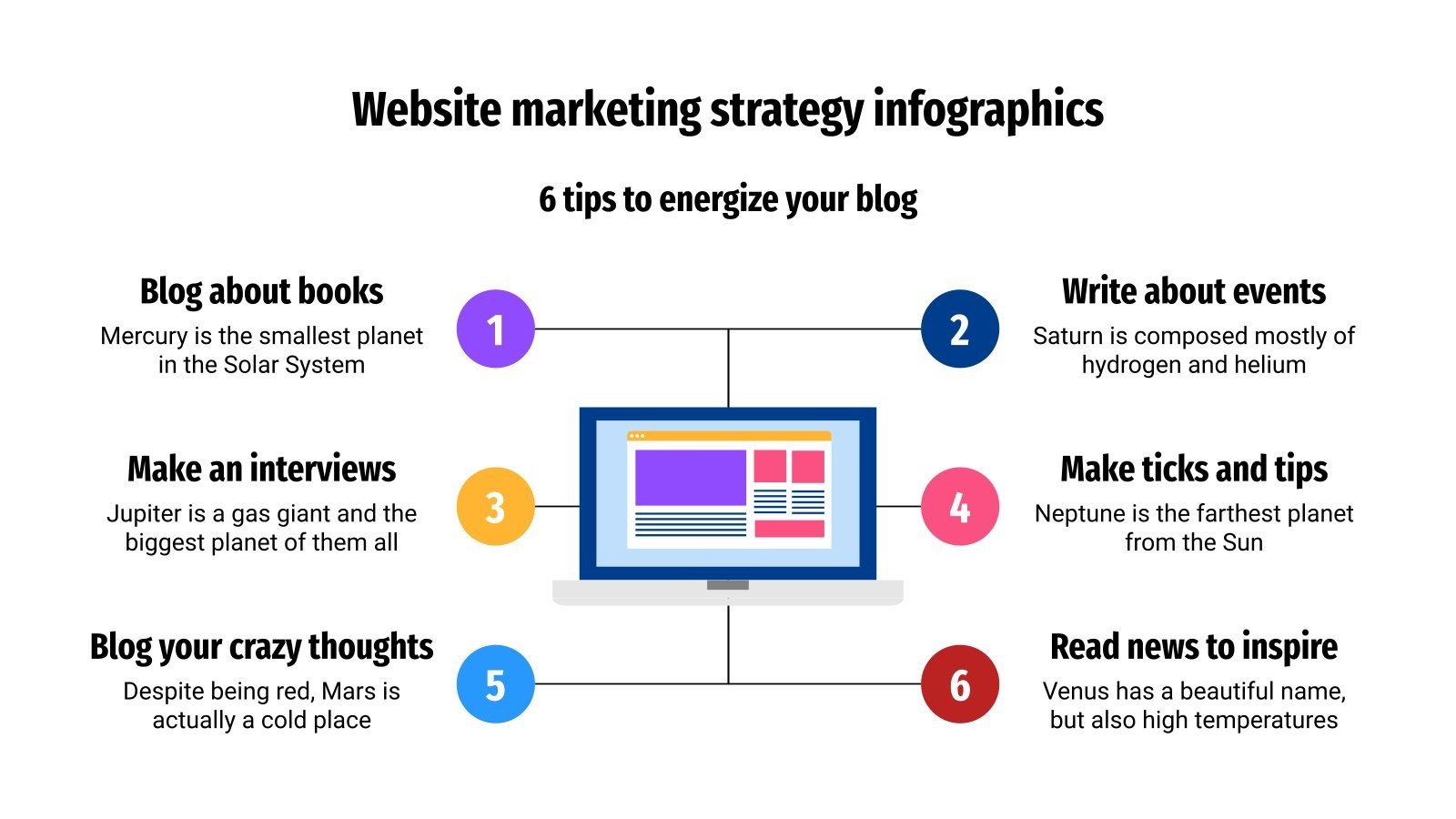 Website marketing strategy infographics

6 tips to energize your blog

Blog about books
Mercury is the smallest planet in the Solar System

1

2

Write about events
Saturn is composed mostly of hydrogen and helium

Make an interviews
Jupiter is a gas giant and the biggest planet of them all

3

4

Make ticks and tips
Neptune is the farthest planet from the Sun

Blog your crazy thoughts
Despite being red, Mars is actually a cold place

5

6

Read news to inspire
Venus has a beautiful name, but also high temperatures