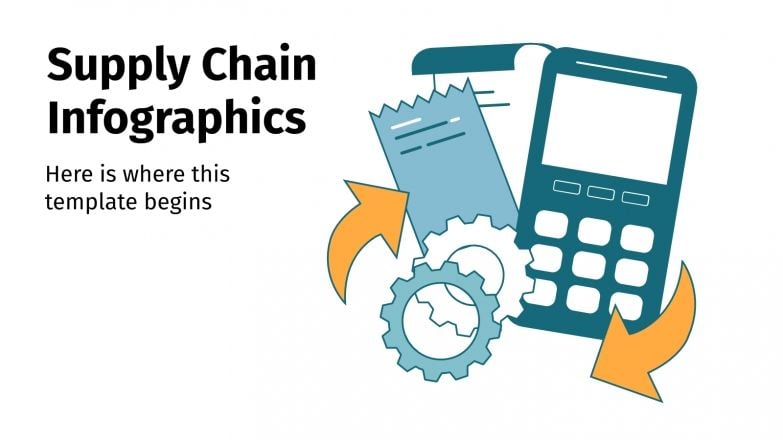 Supply Chain Infographics

Here is where this template begins