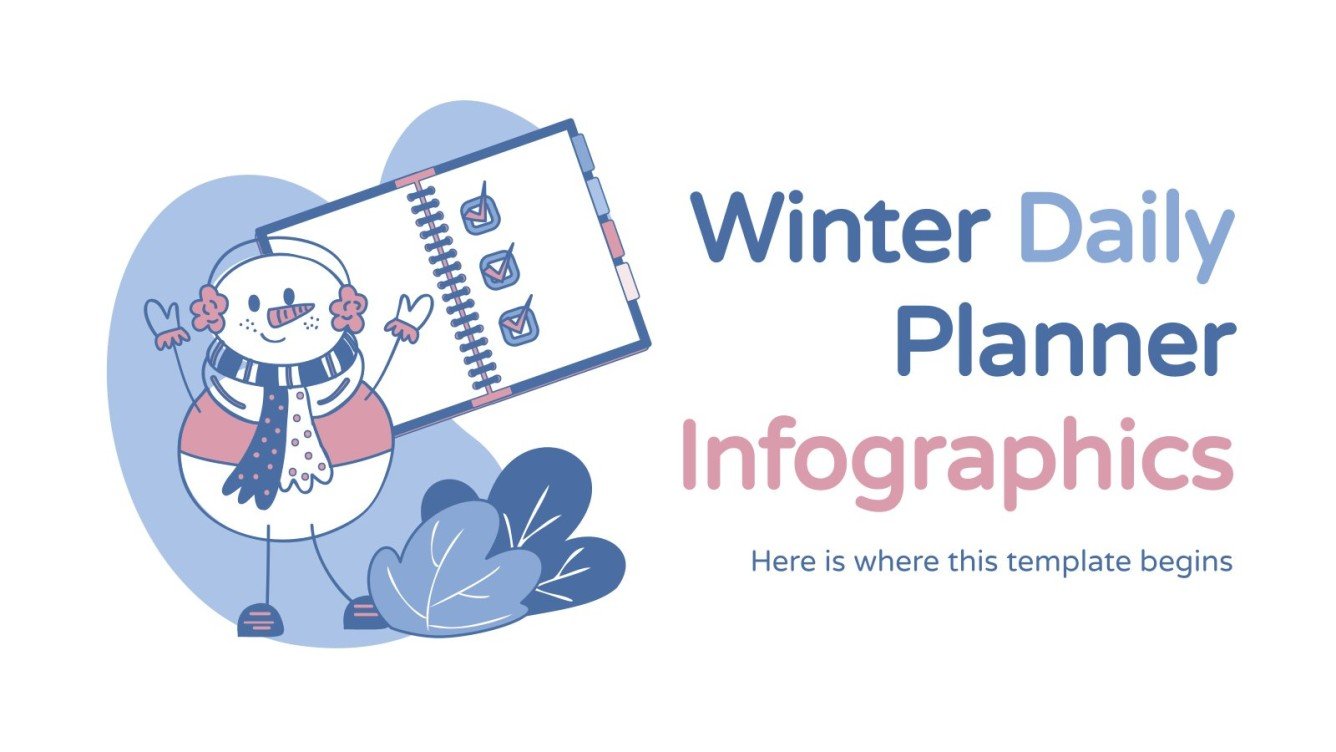 Winter Daily Planner Infographics

Here is where this template begins