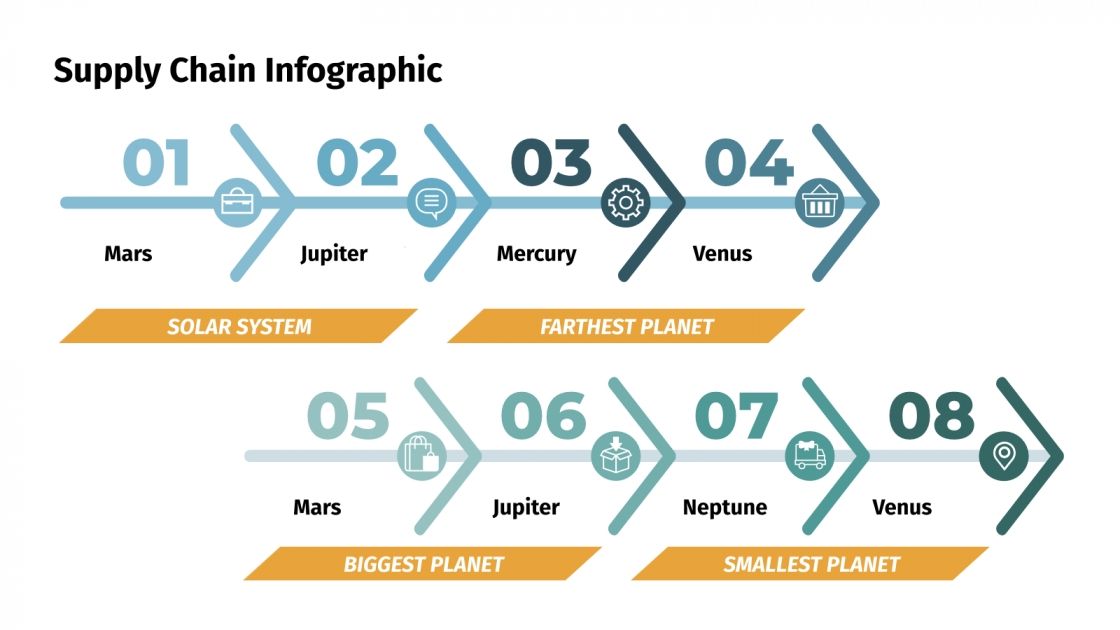 Supply Chain Infographic

01
Mars

02
Jupiter

03
Mercury

04
Venus

SOLAR SYSTEM

FARTHEST PLANET

05
Mars

06
Jupiter

07
Neptune

08
Venus

BIGGEST PLANET

SMALLEST PLANET