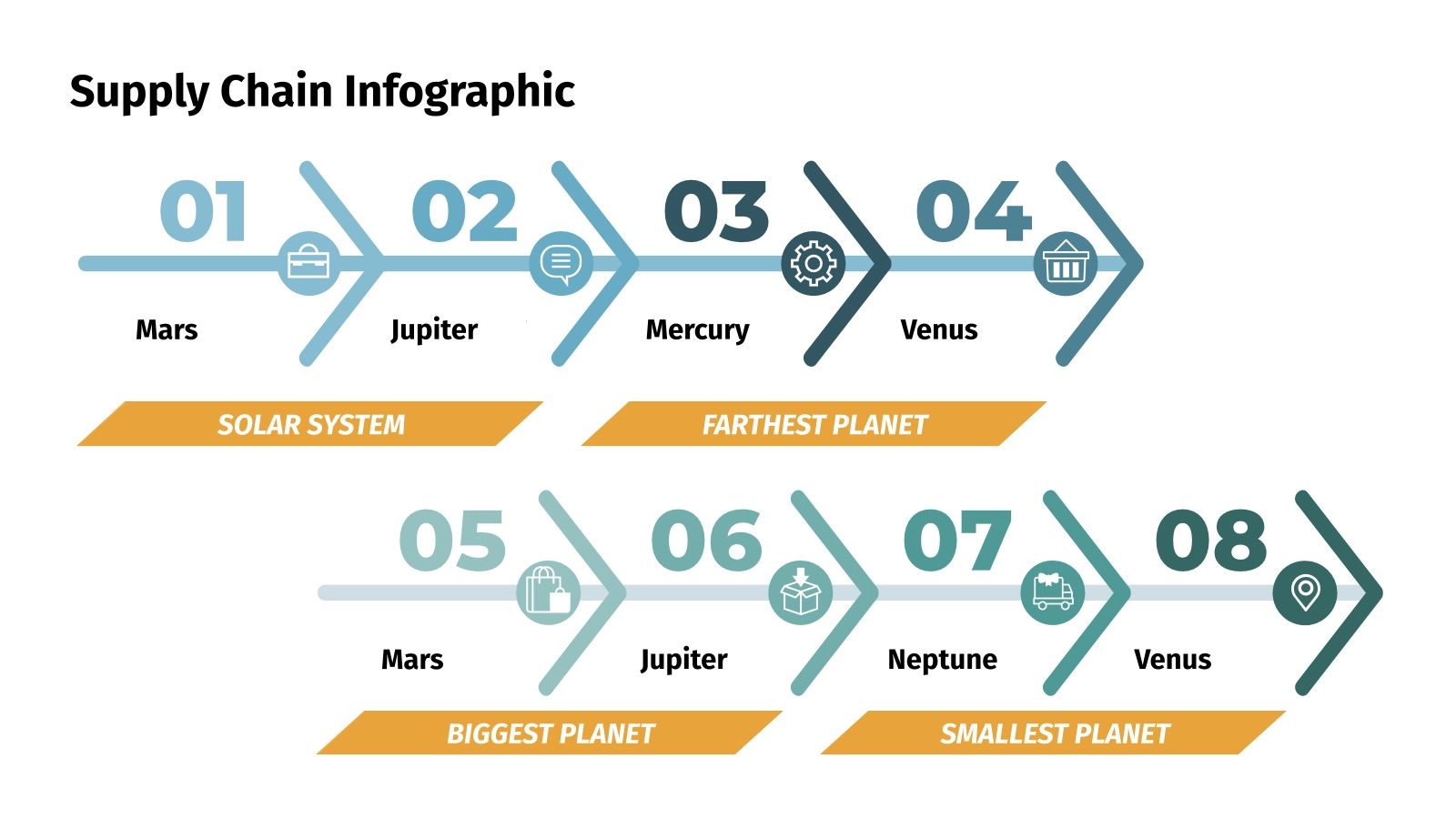 Supply Chain Infographic

01

Mars

02

Jupiter

03

Mercury

04

Venus

SOLAR SYSTEM

FARTHEST PLANET

05

Mars

06

Jupiter

07

Neptune

08

Venus

BIGGEST PLANET

SMALLEST PLANET