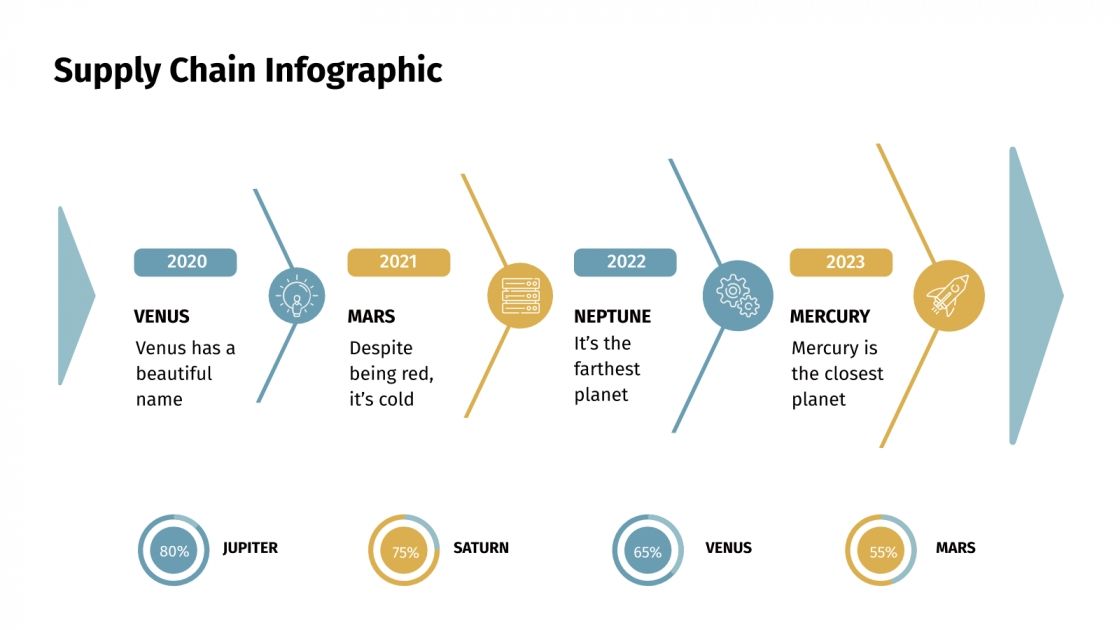 Supply Chain Infographic

2020

VENUS

Venus has a beautiful name

2021

MARS

Despite being red, it's cold

2022

NEPTUNE

It's the farthest planet

2023

MERCURY

Mercury is the closest planet

80% JUPITER

75% SATURN

65% VENUS

55% MARS