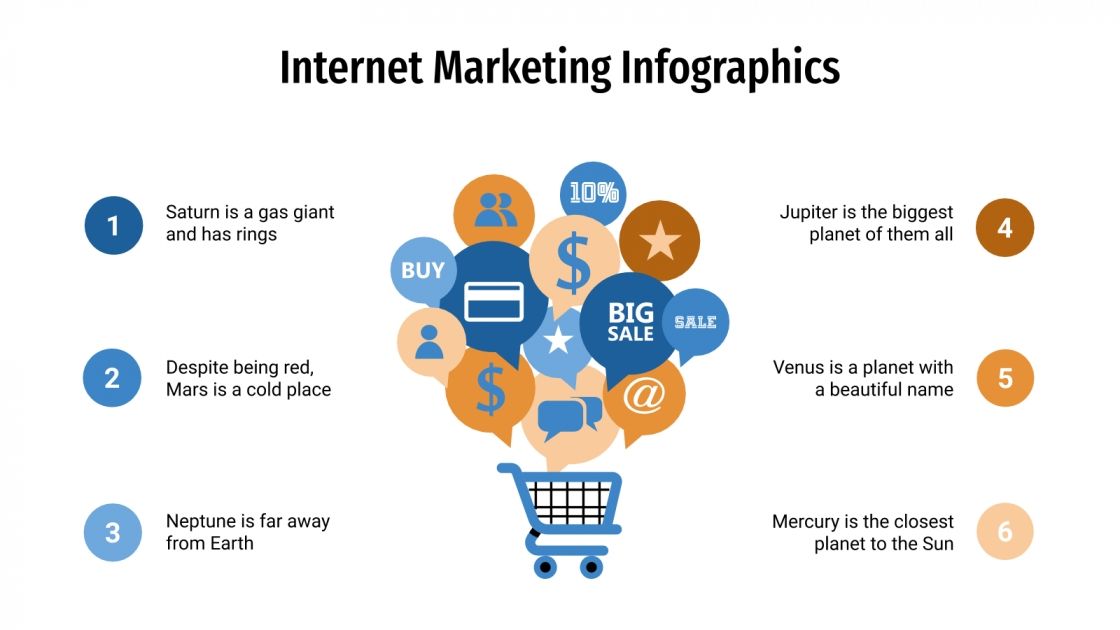 Internet Marketing Infographics

1
Saturn is a gas giant and has rings

2
Despite being red, Mars is a cold place

3
Neptune is far away from Earth

10%

BUY

$

BIG SALE

SALE

$

@

Jupiter is the biggest planet of them all
4

Venus is a planet with a beautiful name
5

Mercury is the closest planet to the Sun
6