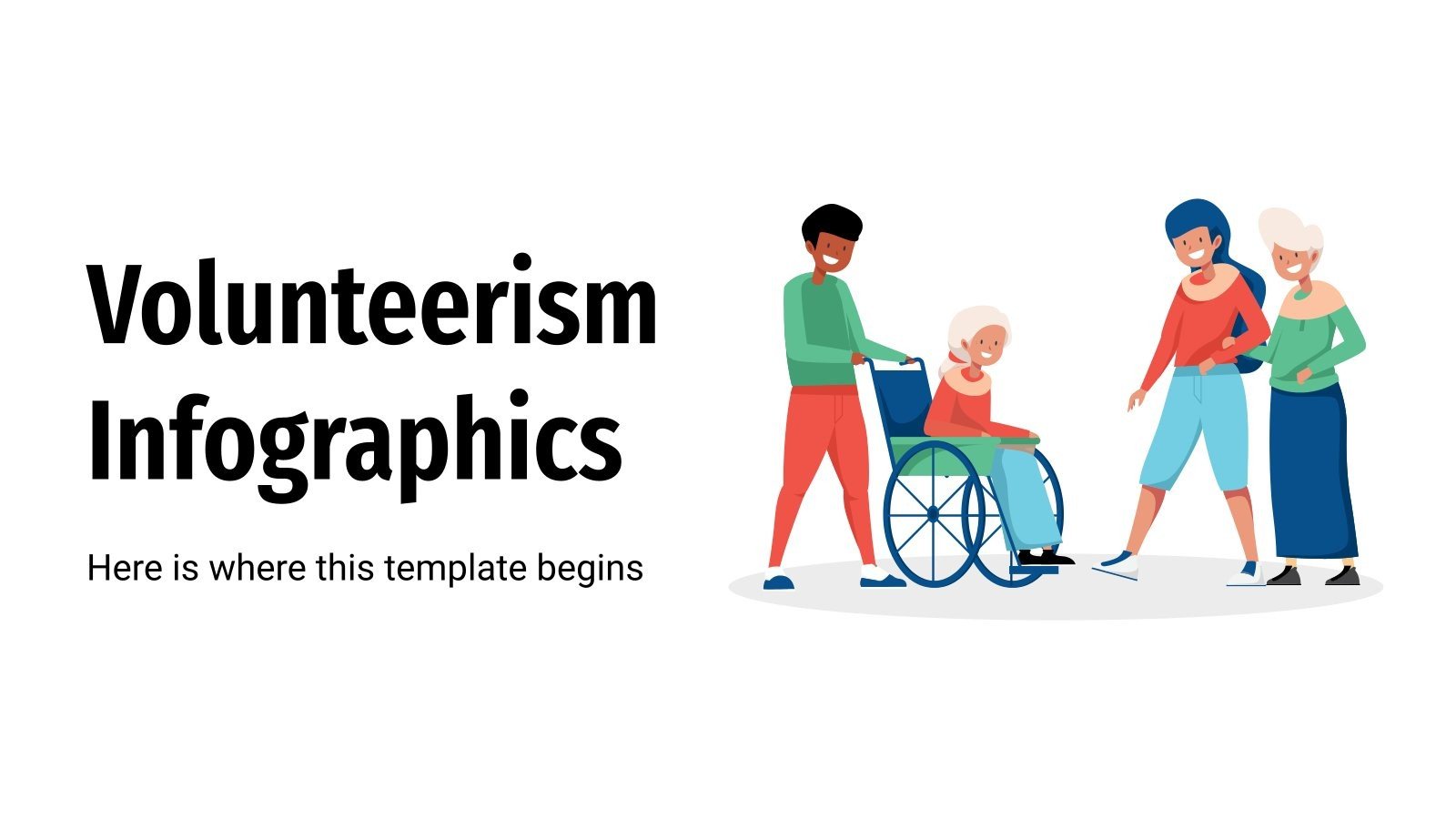 Volunteerism Infographics

Here is where this template begins