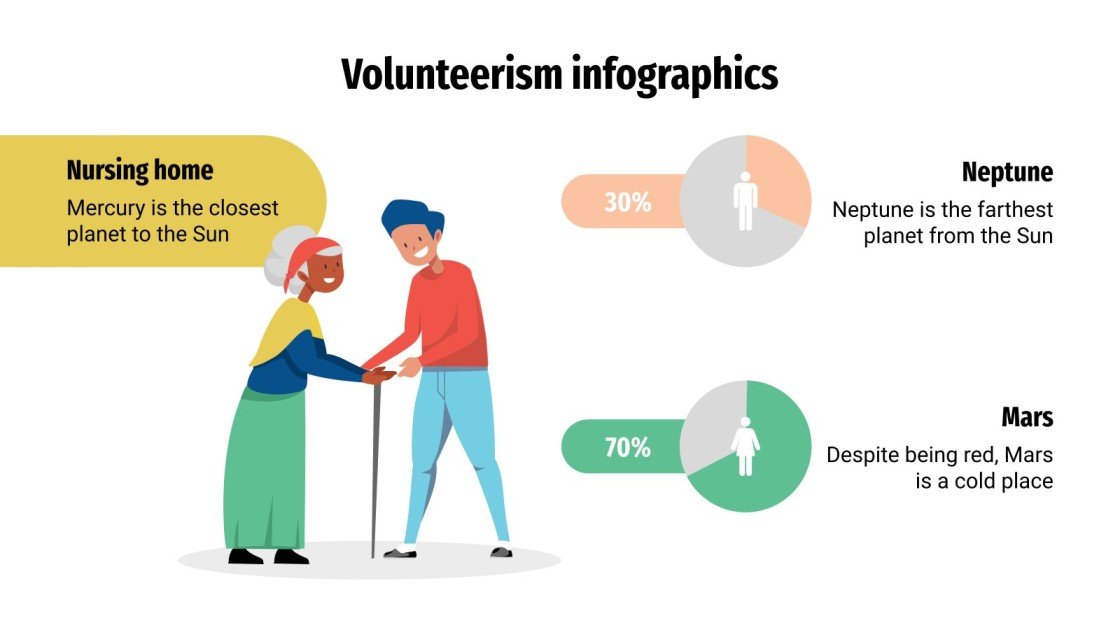 Volunteerism infographics

Nursing home

Mercury is the closest planet to the Sun

30%

Neptune

Neptune is the farthest planet from the Sun

70%

Mars

Despite being red, Mars is a cold place